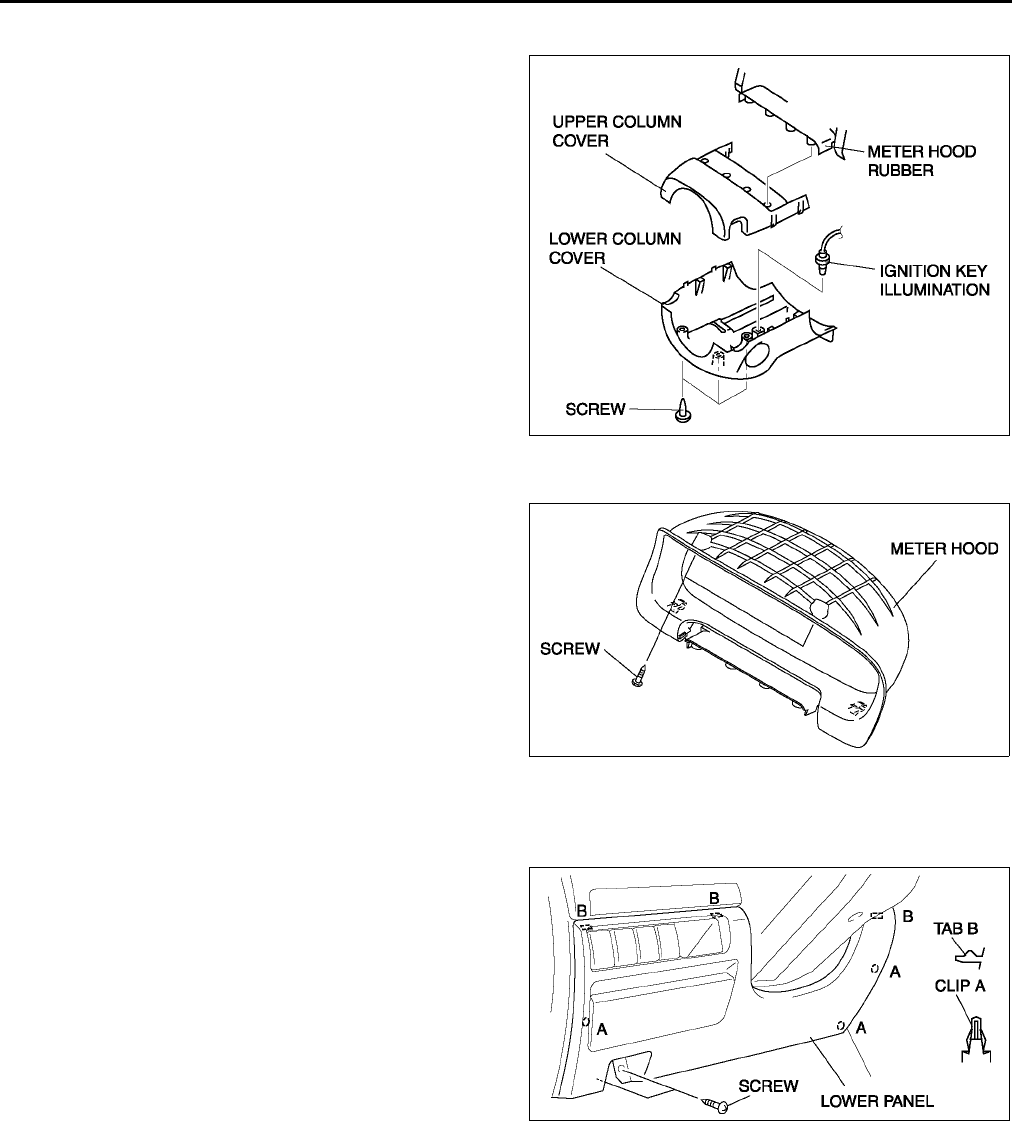 UPPER COLUMN COVER
METER HOOD RUBBER
LOWER COLUMN COVER
IGNITION KEY ILLUMINATION
SCREW

METER HOOD
SCREW

B
B
B
TAB B
A
CLIP A
A
A
SCREW
LOWER PANEL