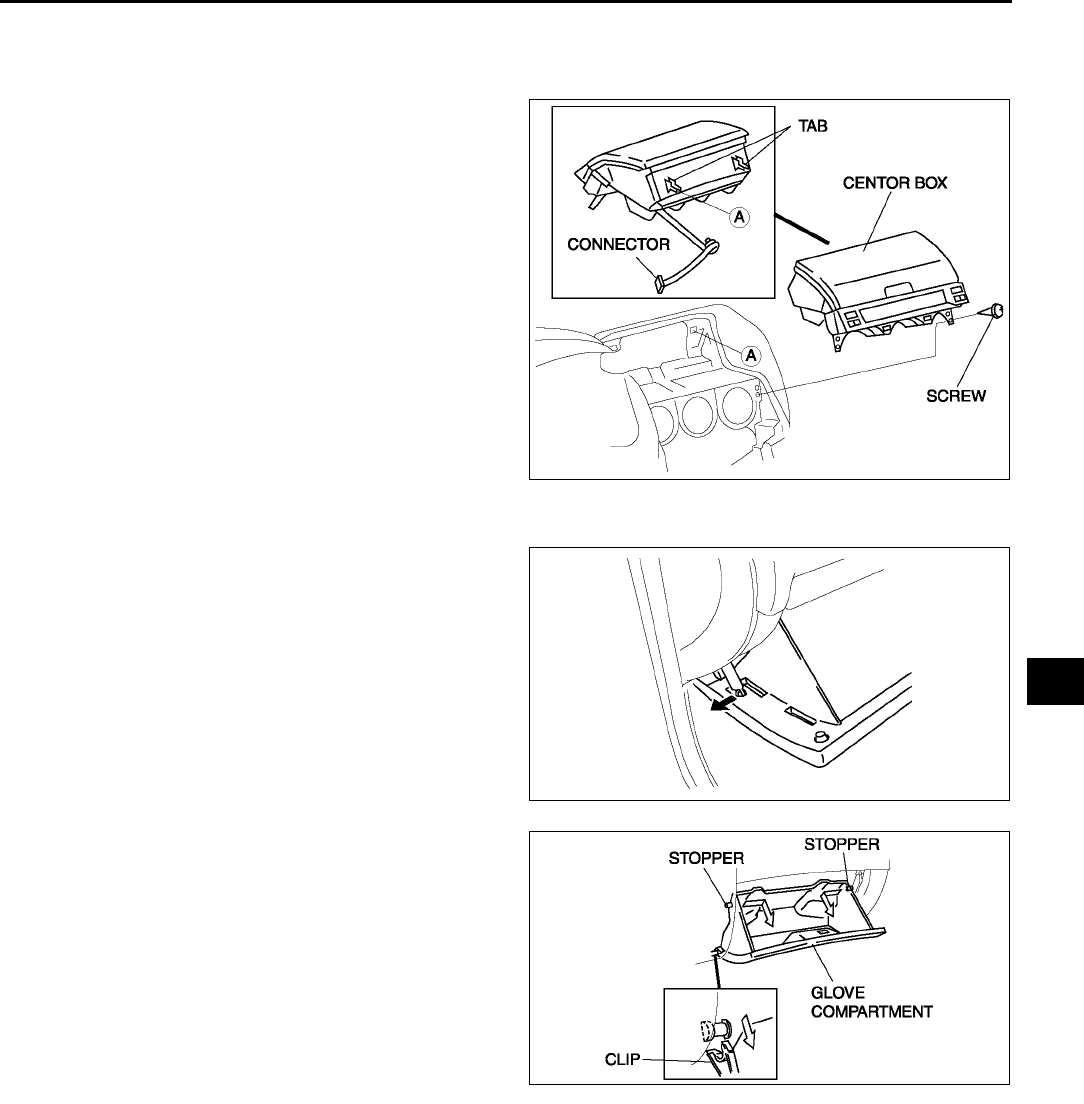 TAB

CENTOR BOX

A

CONNECTOR

A

SCREW

STOPPER

STOPPER

GLOVE COMPARTMENT

CLIP