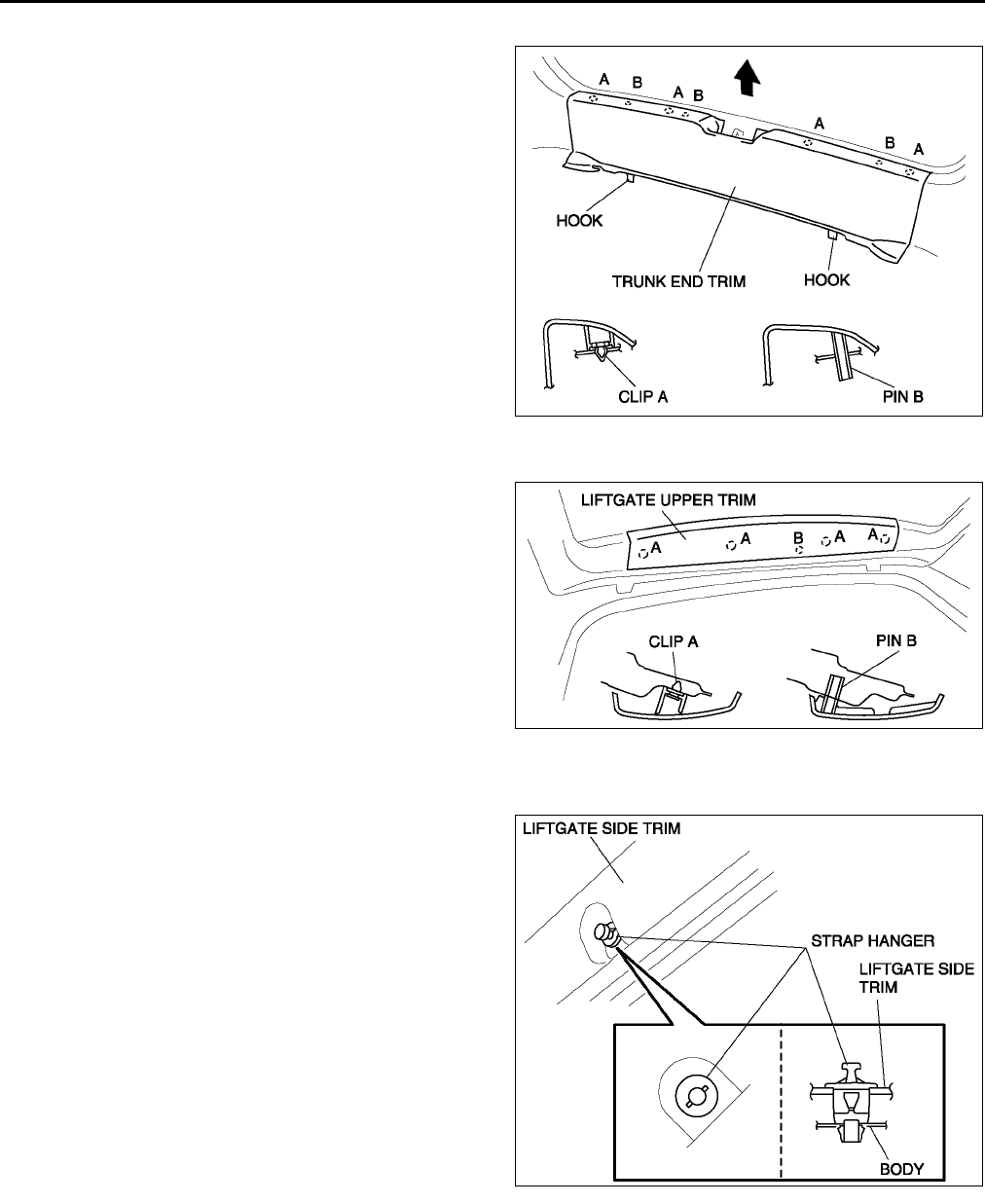 A B A B A B A

HOOK

TRUNK END TRIM

HOOK

CLIP A

PIN B

LIFTGATE UPPER TRIM

A A B A A

CLIP A

PIN B

LIFTGATE SIDE TRIM

STRAP HANGER

LIFTGATE SIDE TRIM

BODY