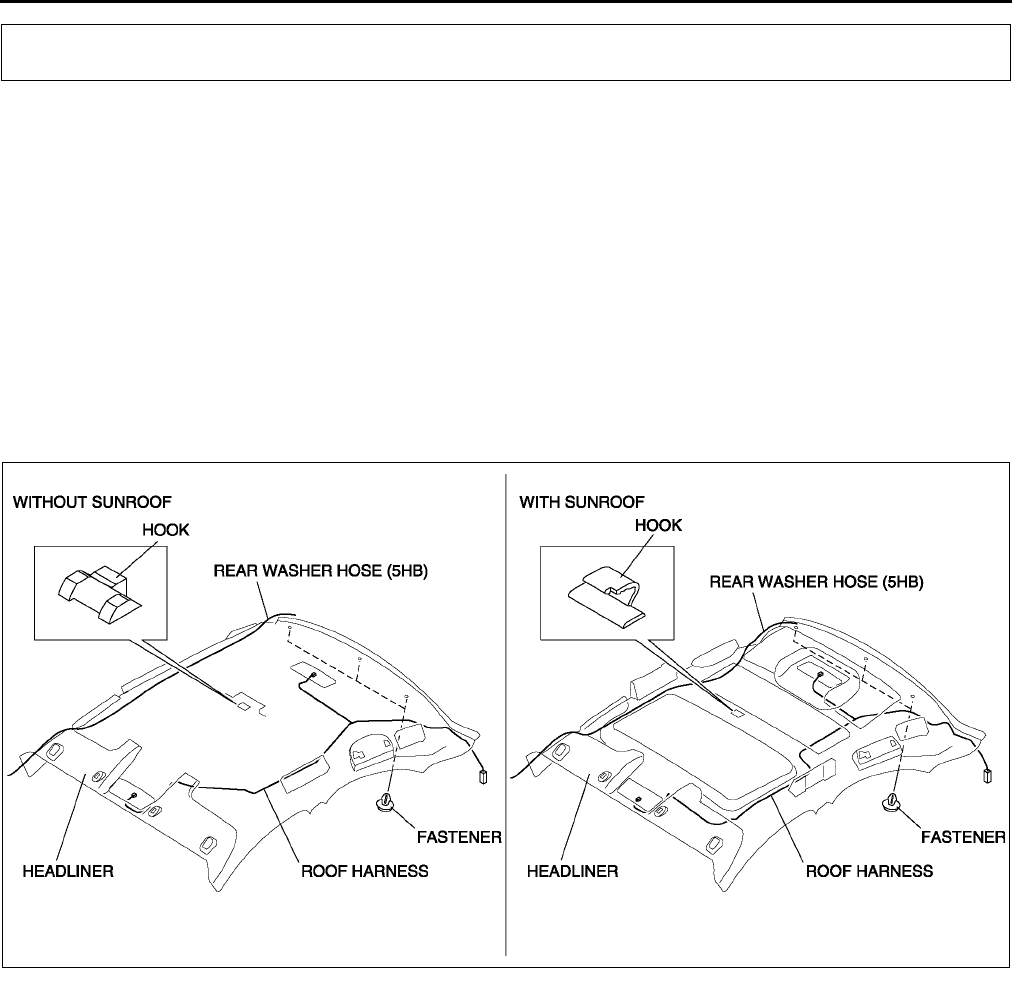 WITHOUT SUNROOF

HOOK

REAR WASHER HOSE (5HB)

FASTENER

HEADLINER

ROOF HARNESS

WITH SUNROOF

HOOK

REAR WASHER HOSE (5HB)

FASTENER

HEADLINER

ROOF HARNESS