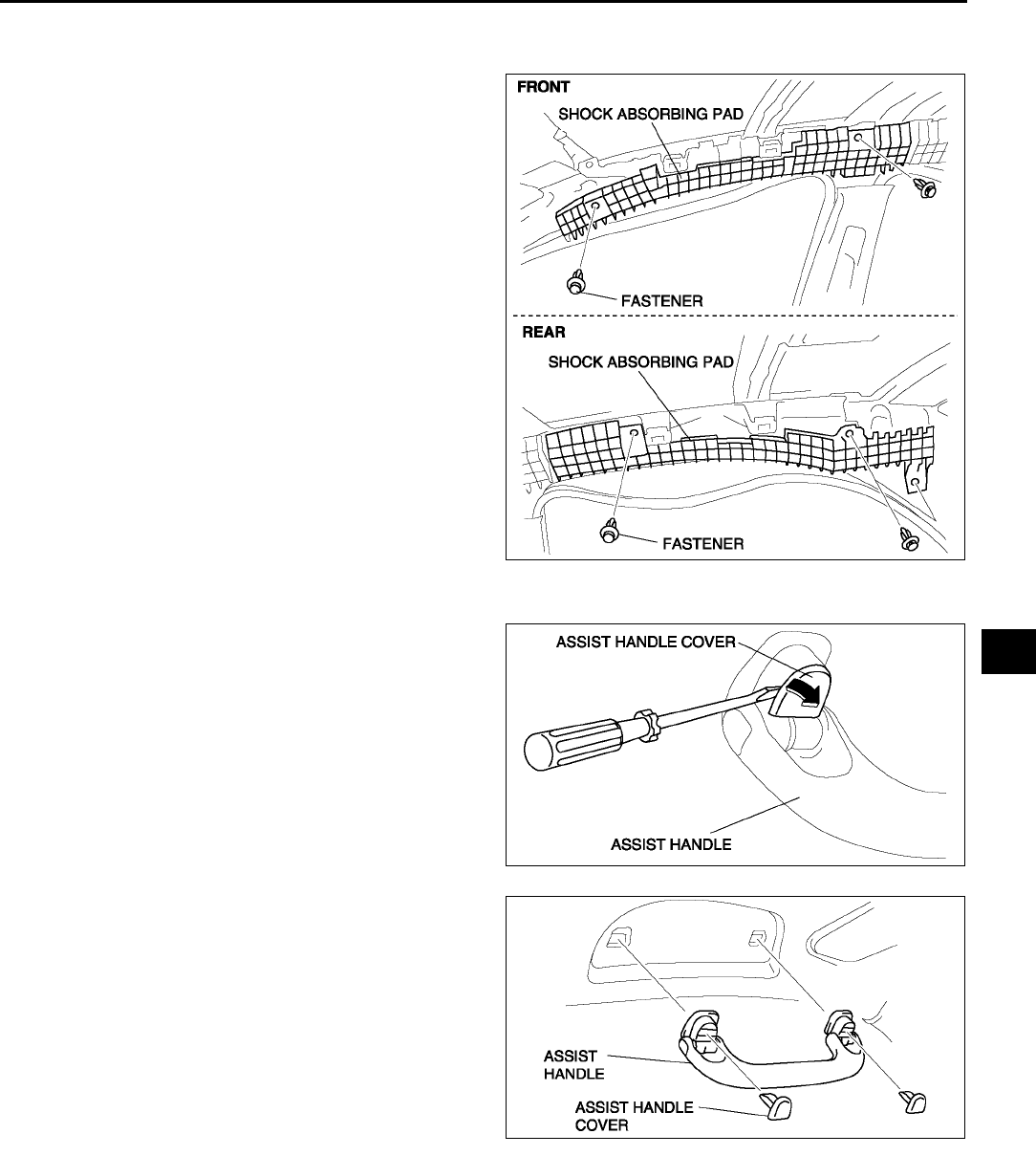 FRONT
SHOCK ABSORBING PAD
FASTENER
REAR
SHOCK ABSORBING PAD
FASTENER

ASSIST HANDLE COVER
ASSIST HANDLE

ASSIST HANDLE
ASSIST HANDLE COVER