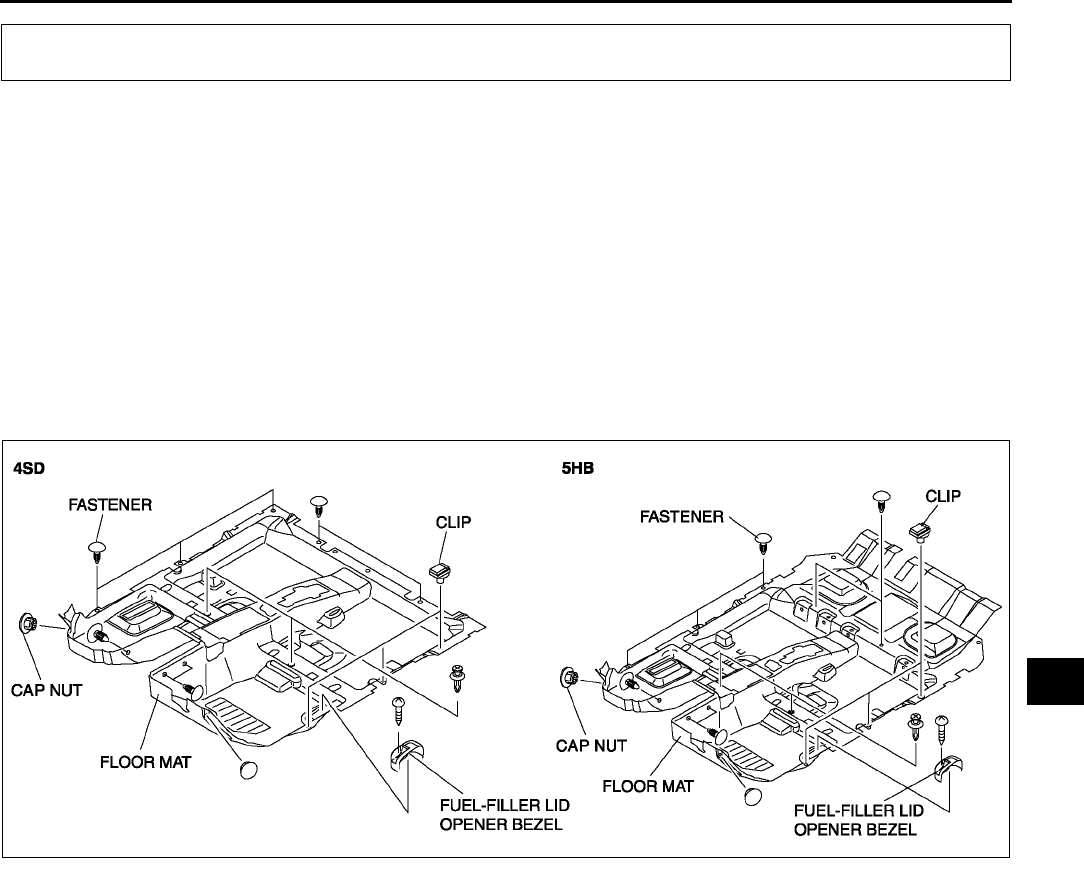 4SD

FASTENER

CLIP

CAP NUT

FLOOR MAT

FUEL-FILLER LID OPENER BEZEL

5HB

FASTENER

CLIP

CAP NUT

FLOOR MAT

FUEL-FILLER LID OPENER BEZEL