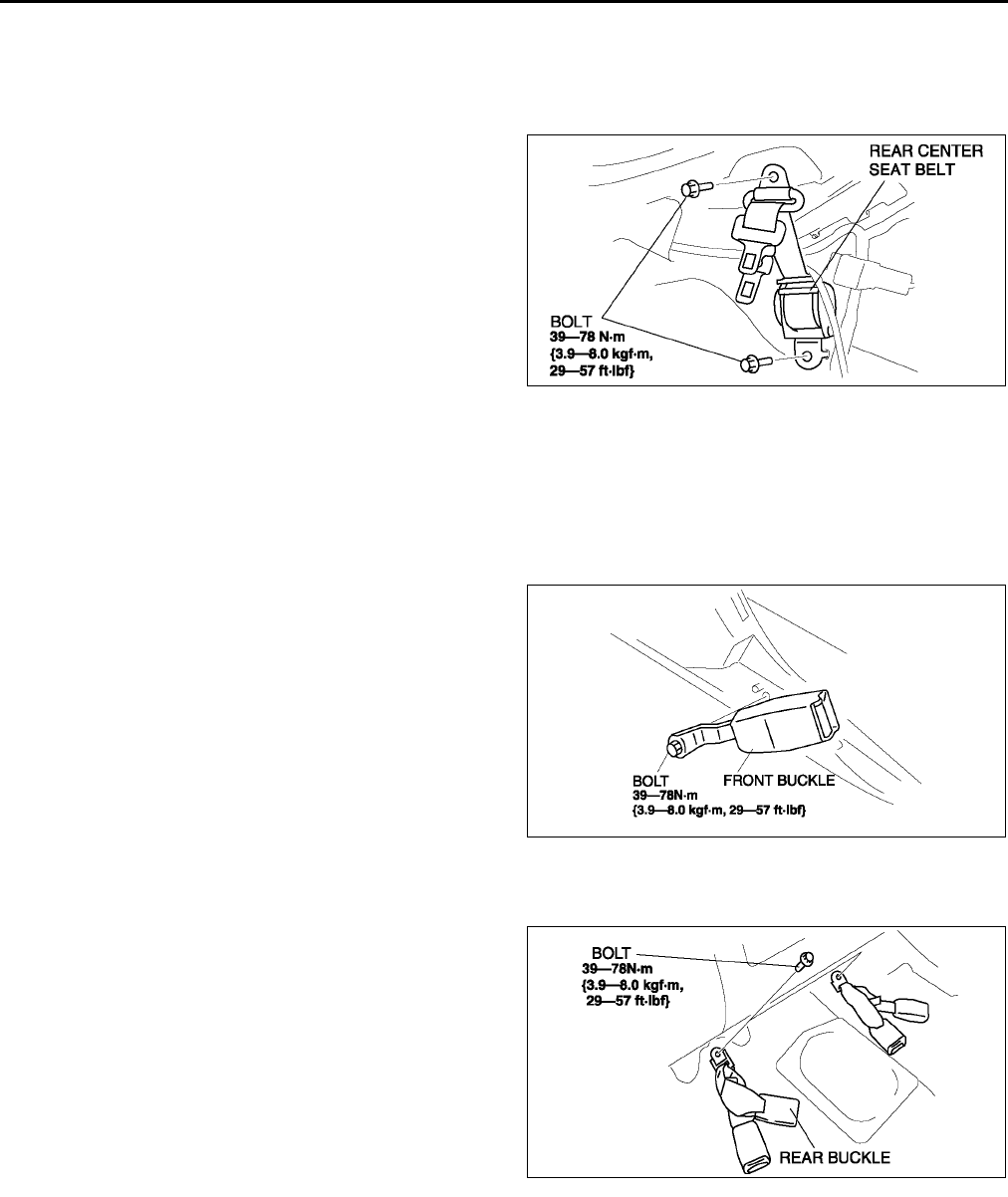 REAR CENTER SEAT BELT

BOLT
39—78 N·m
{3.9—8.0 kgf·m, 29—57 ft·lbf}

BOLT
39—78N·m
{3.9—8.0 kgf·m, 29—57 ft·lbf}
FRONT BUCKLE

BOLT
39—78N·m
{3.9—8.0 kgf·m, 29—57 ft·lbf}

REAR BUCKLE