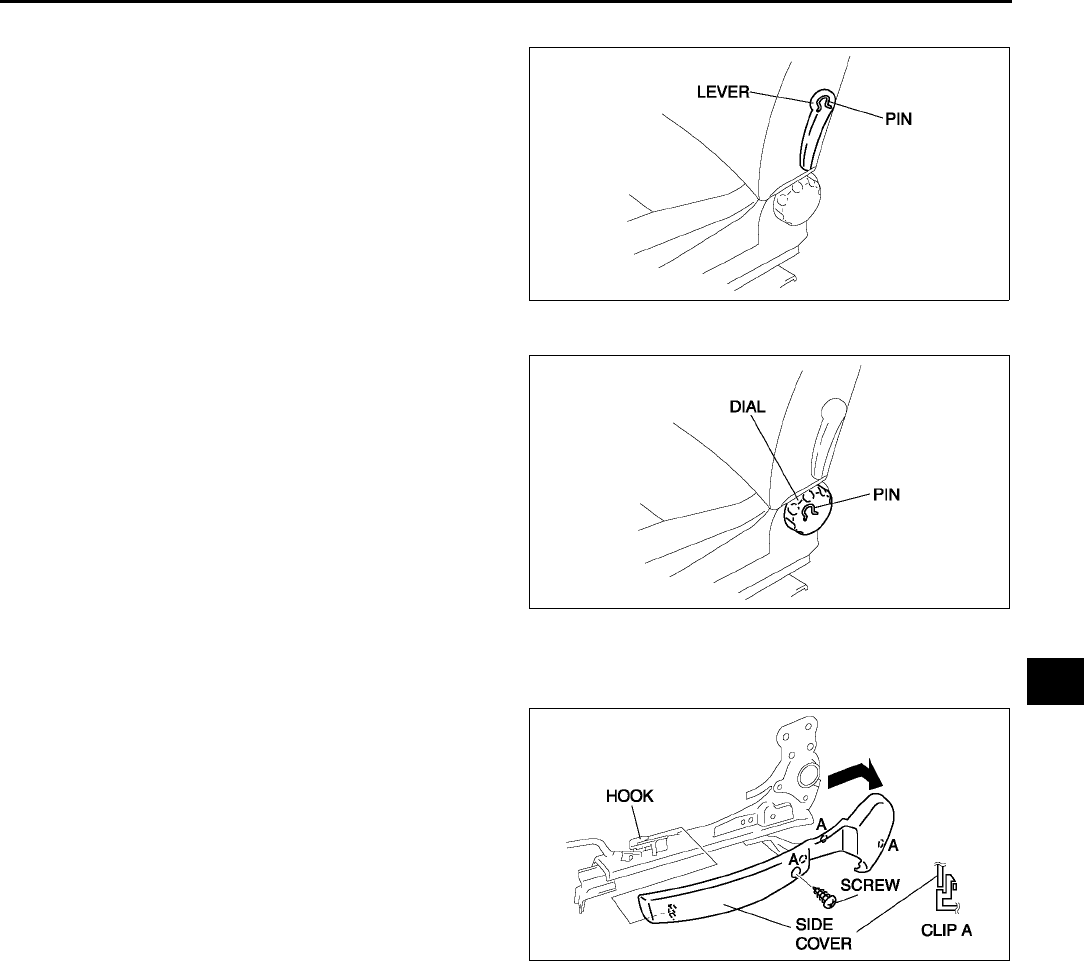 LEVER
PIN

DIAL
PIN

HOOK
A
A
A
SCREW
SIDE COVER
CLIP A