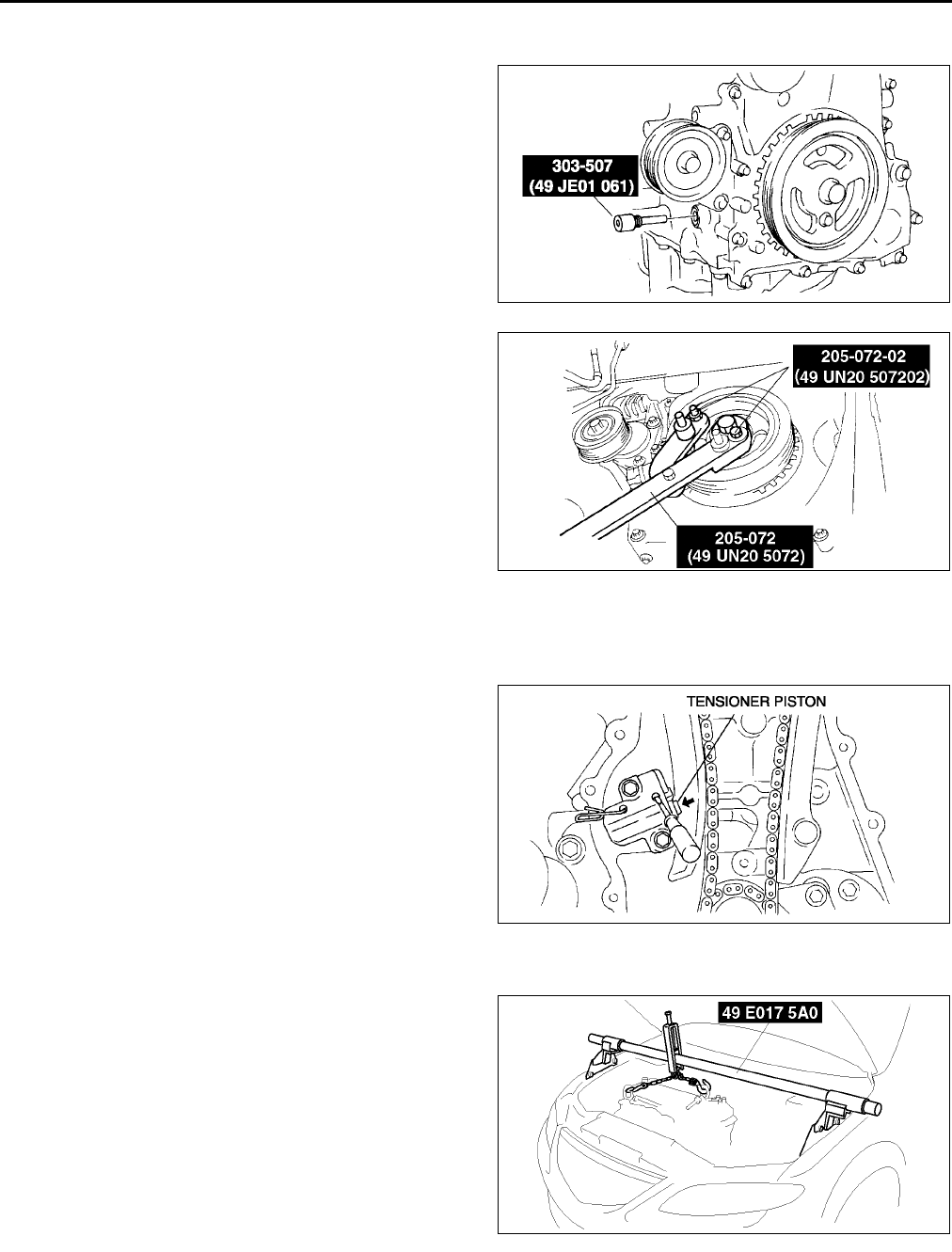 303-507
(49 JE01 061)

205-072-02
(49 UN20 507202)

205-072
(49 UN20 5072)

TENSIONER PISTON

49 E017 5A0