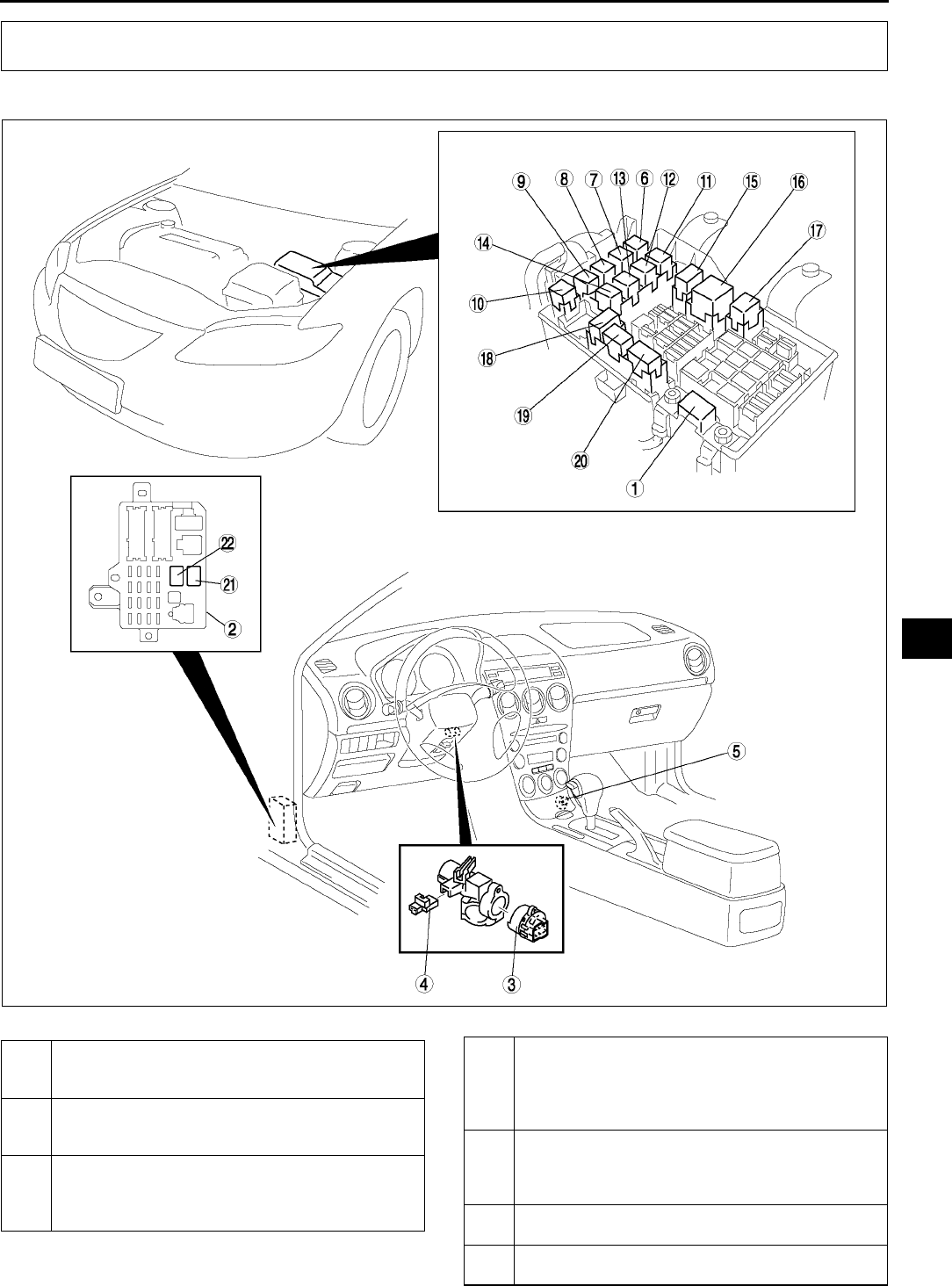 9 8 7 13 6 12 11 15 16

14

17

10

18

19

20

1

22

21

2

5

4 3