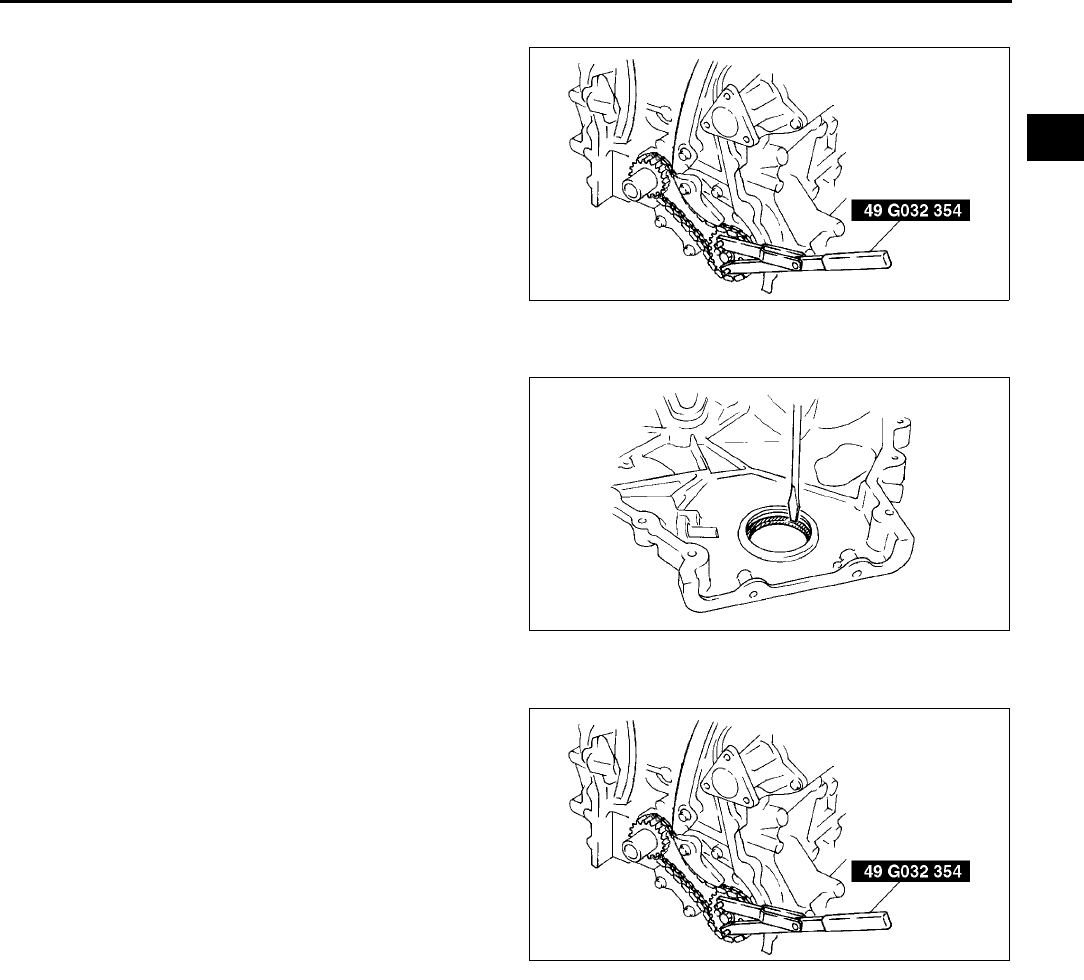 49 G032 354

49 G032 354