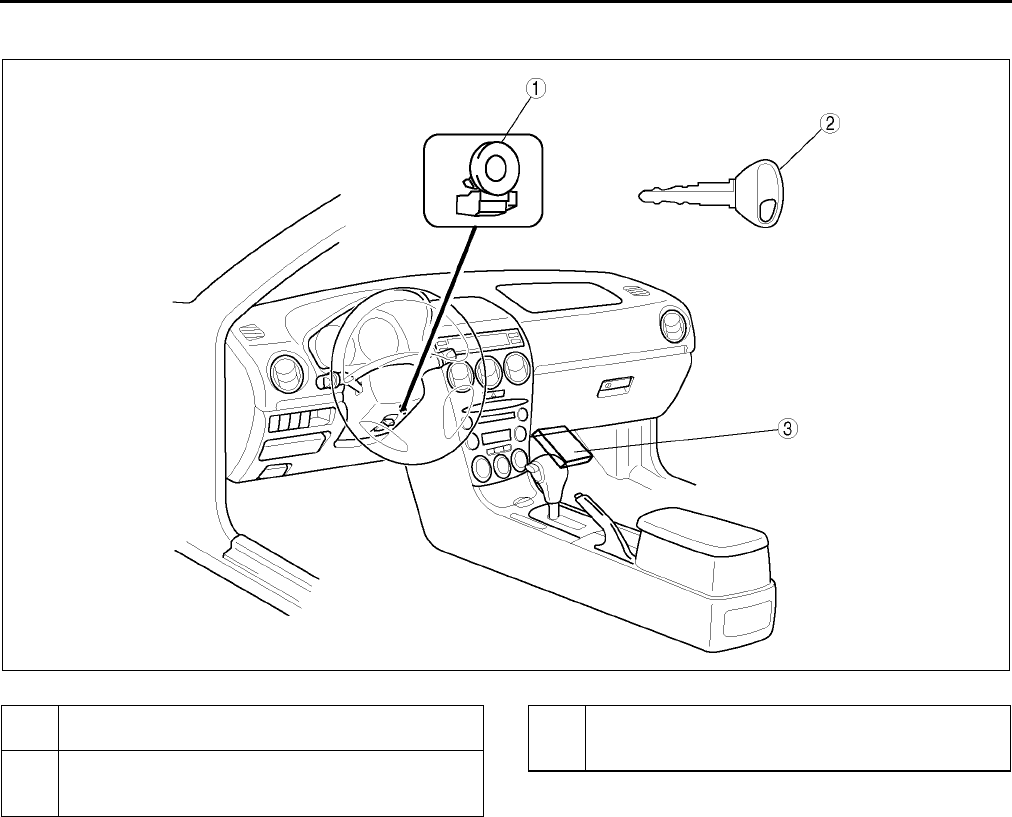 1
2
3