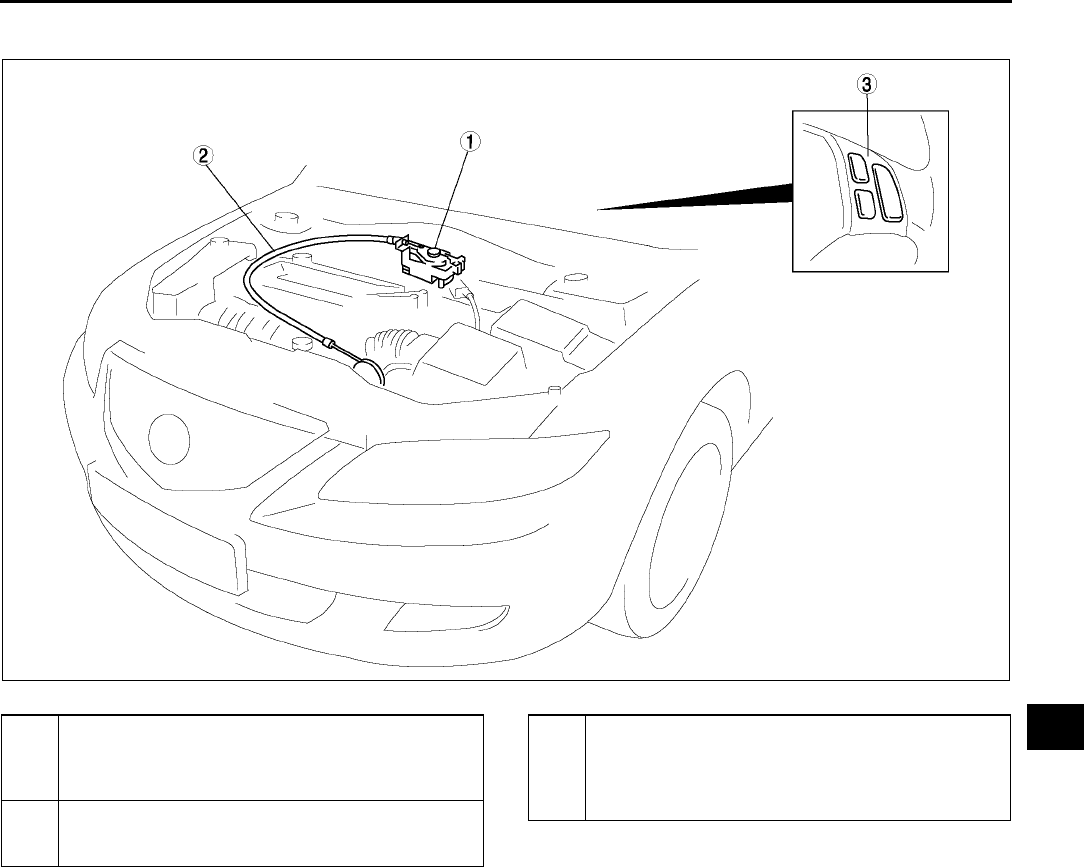 3
2
1