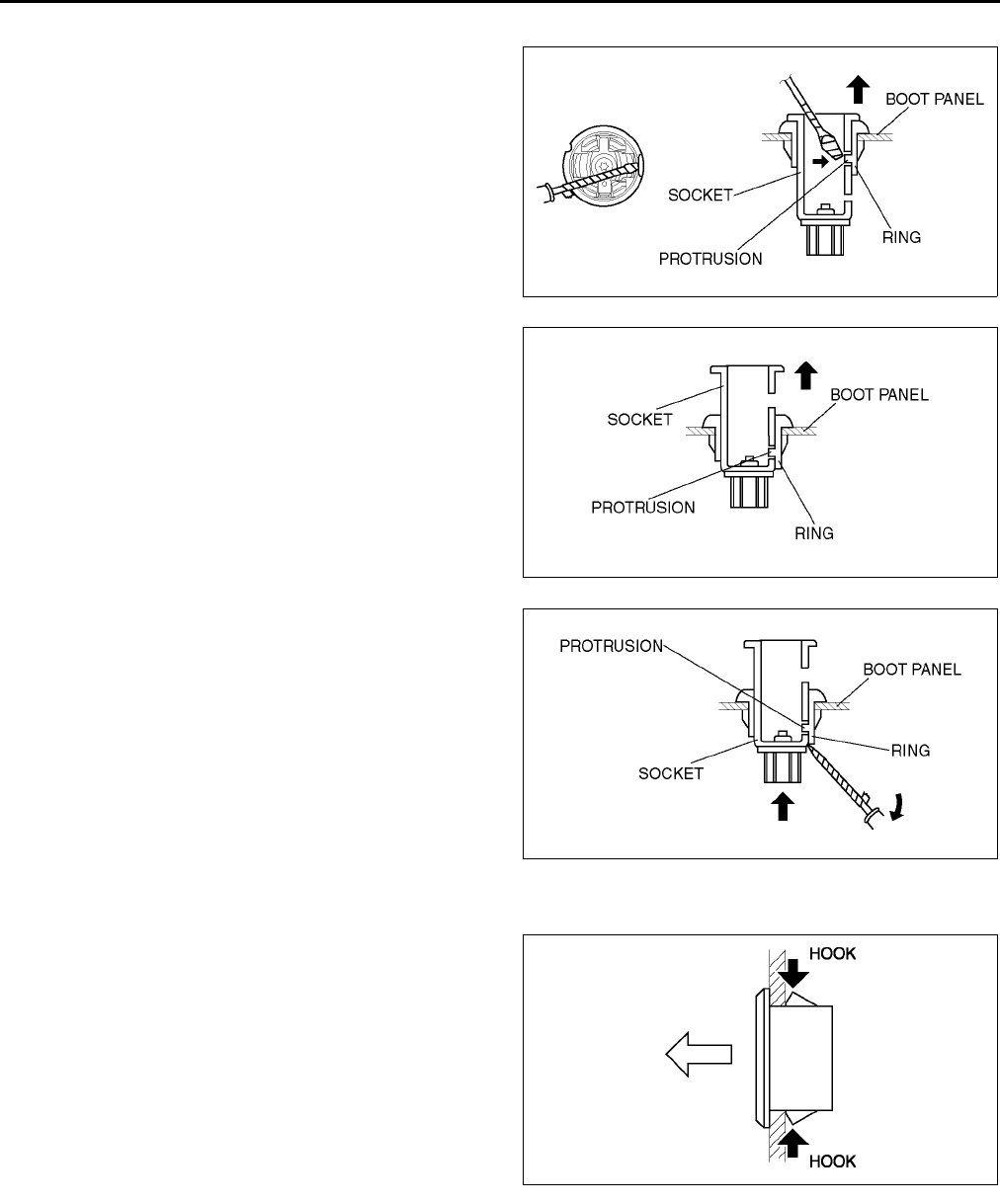 BOOT PANEL
SOCKET
RING
PROTRUSION

SOCKET
BOOT PANEL
PROTRUSION
RING

PROTRUSION
BOOT PANEL
RING
SOCKET

HOOK
HOOK