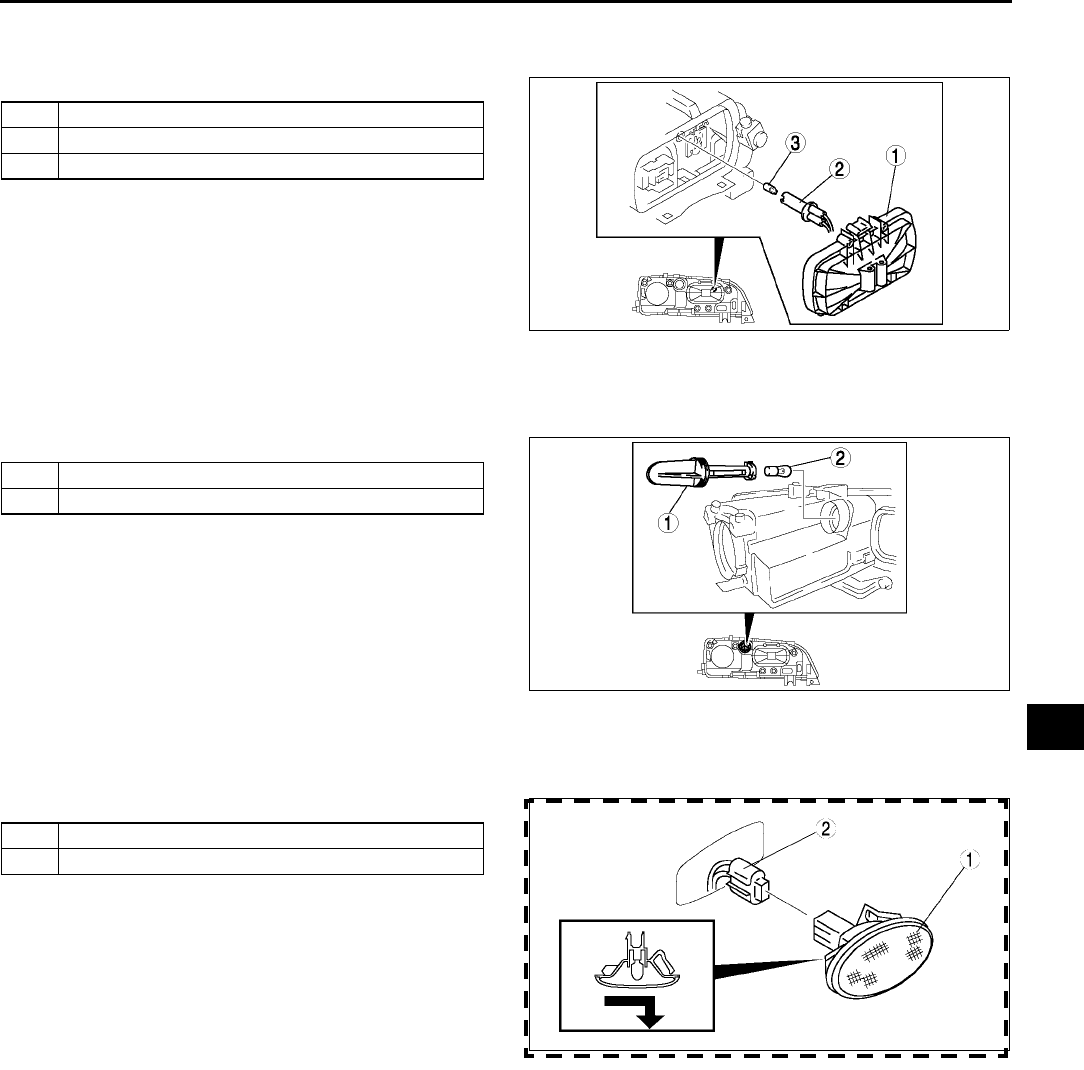 3

2

1

2

1

2

1