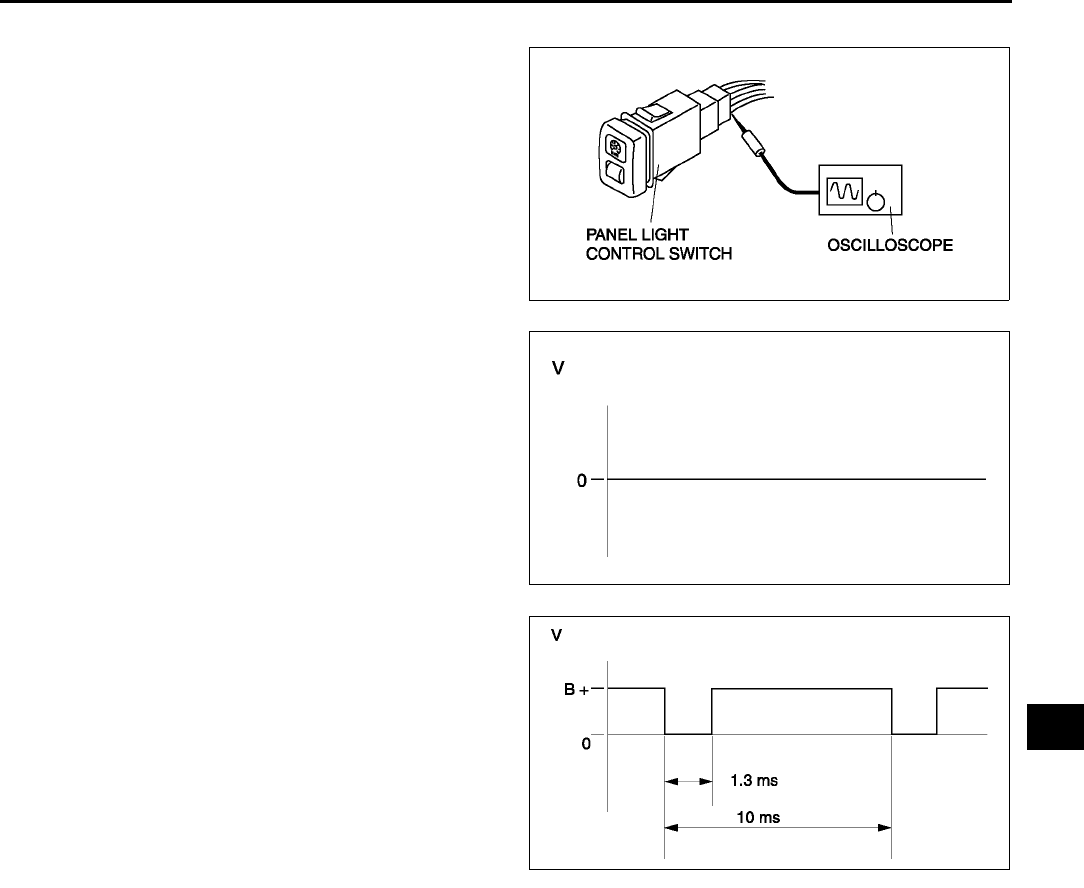 PANEL LIGHT CONTROL SWITCH

OSCILLOSCOPE

V

0

V

B +

0

1.3 ms

10 ms