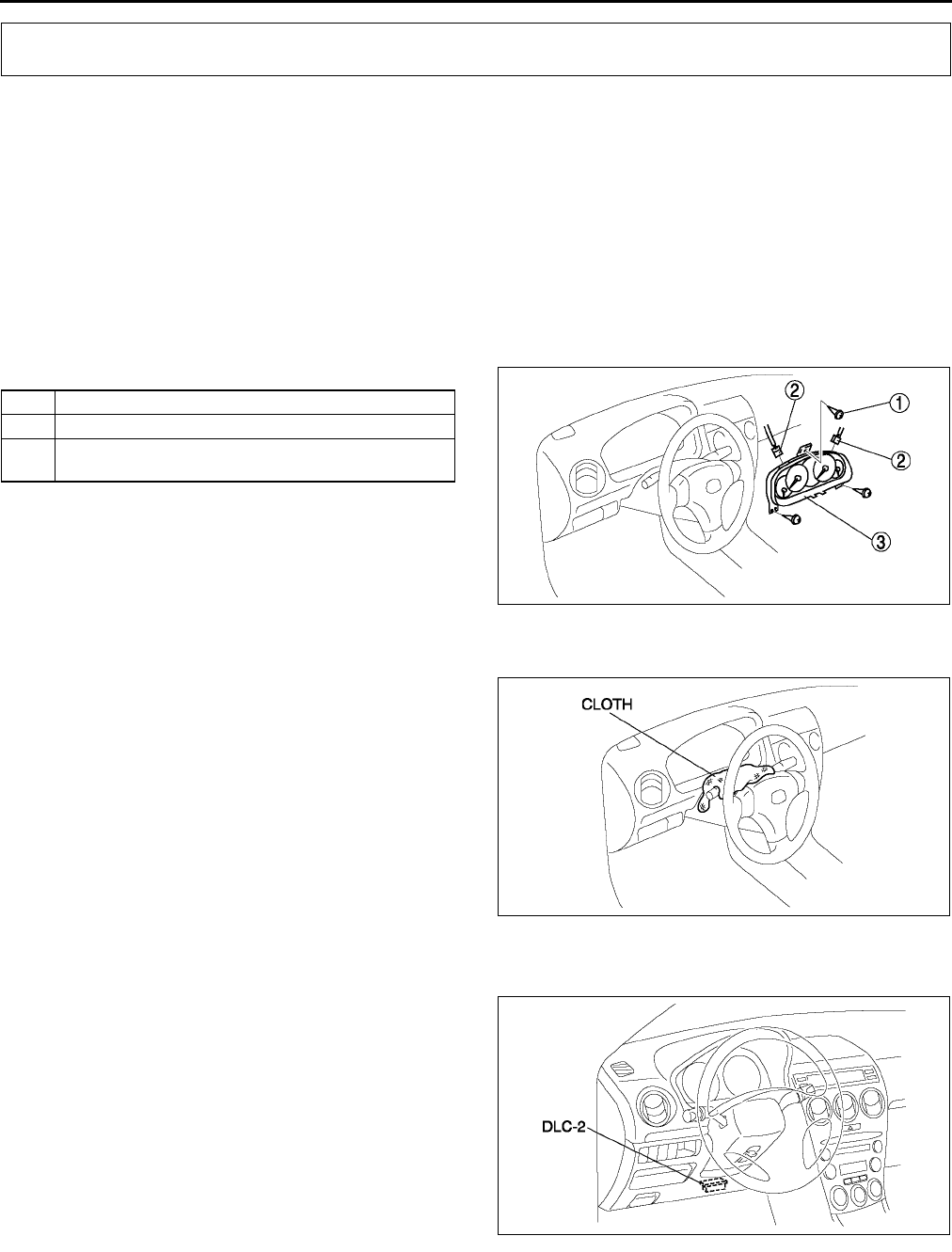 ②

①

②

③

CLOTH

DLC-2