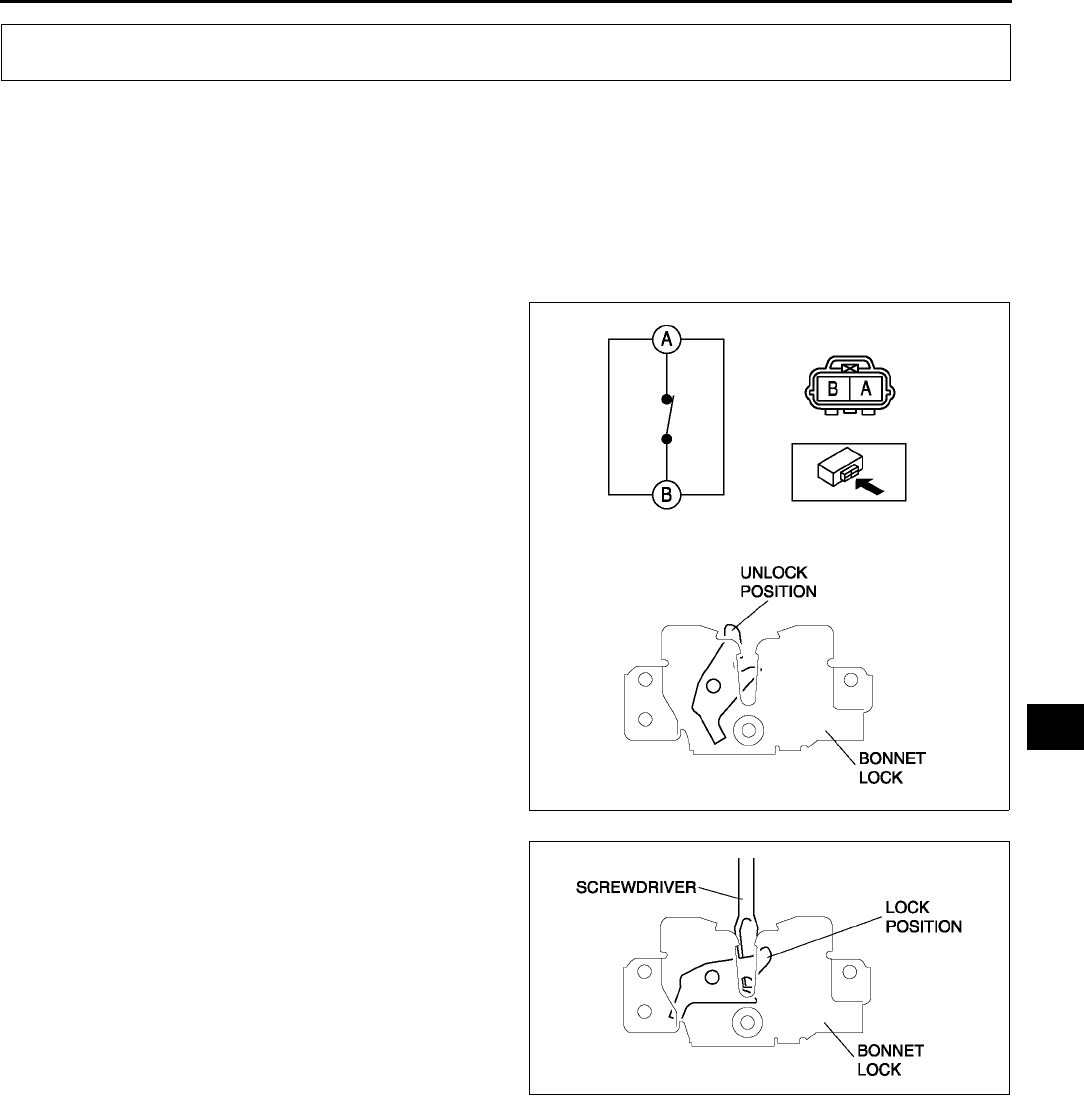 A

B

B A

UNLOCK POSITION

BONNET LOCK

SCREWDRIVER

LOCK POSITION

BONNET LOCK