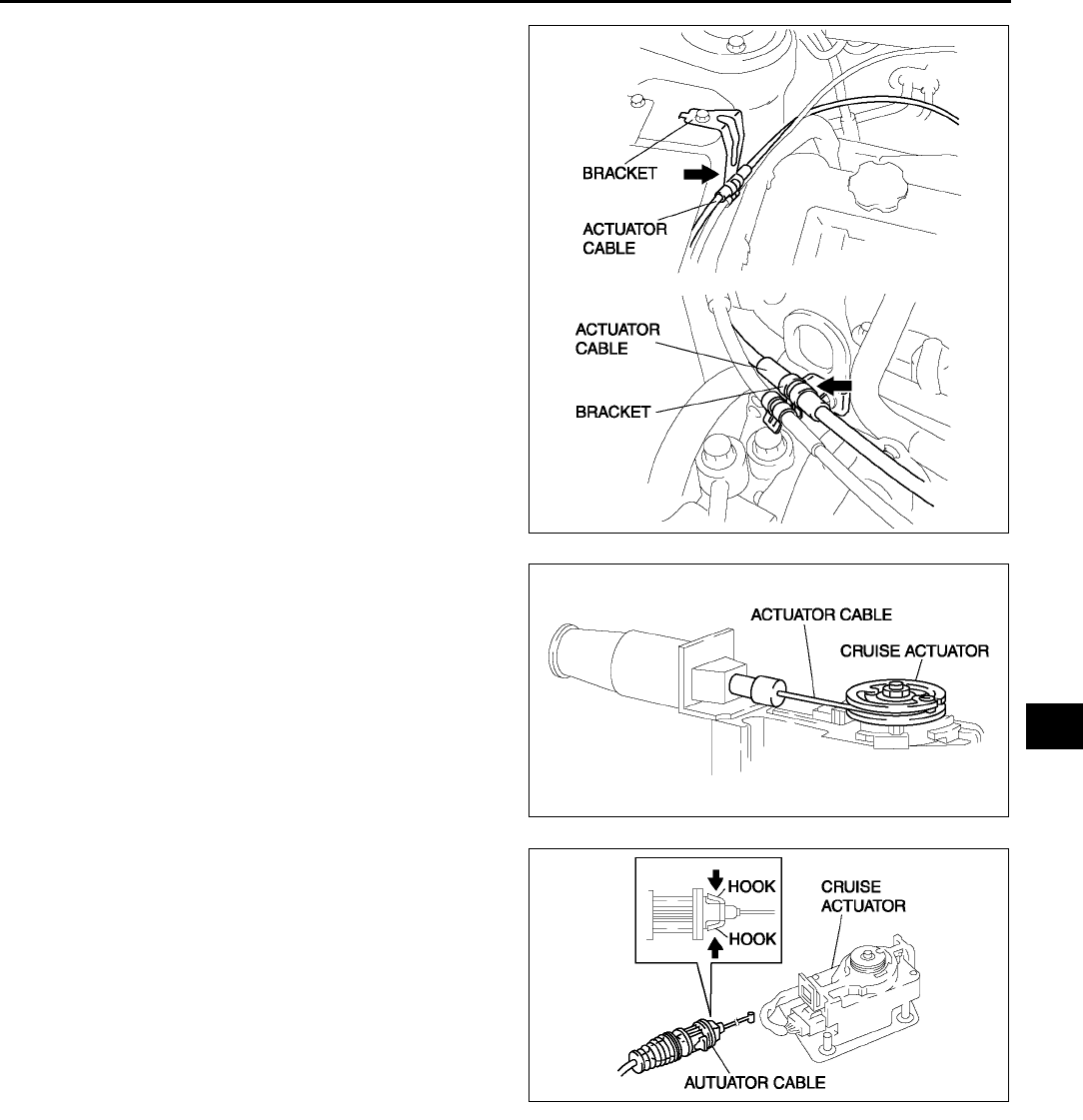 BRACKET
ACTUATOR CABLE

ACTUATOR CABLE
BRACKET

ACTUATOR CABLE
CRUISE ACTUATOR

HOOK
HOOK
CRUISE ACTUATOR
AUTUATOR CABLE