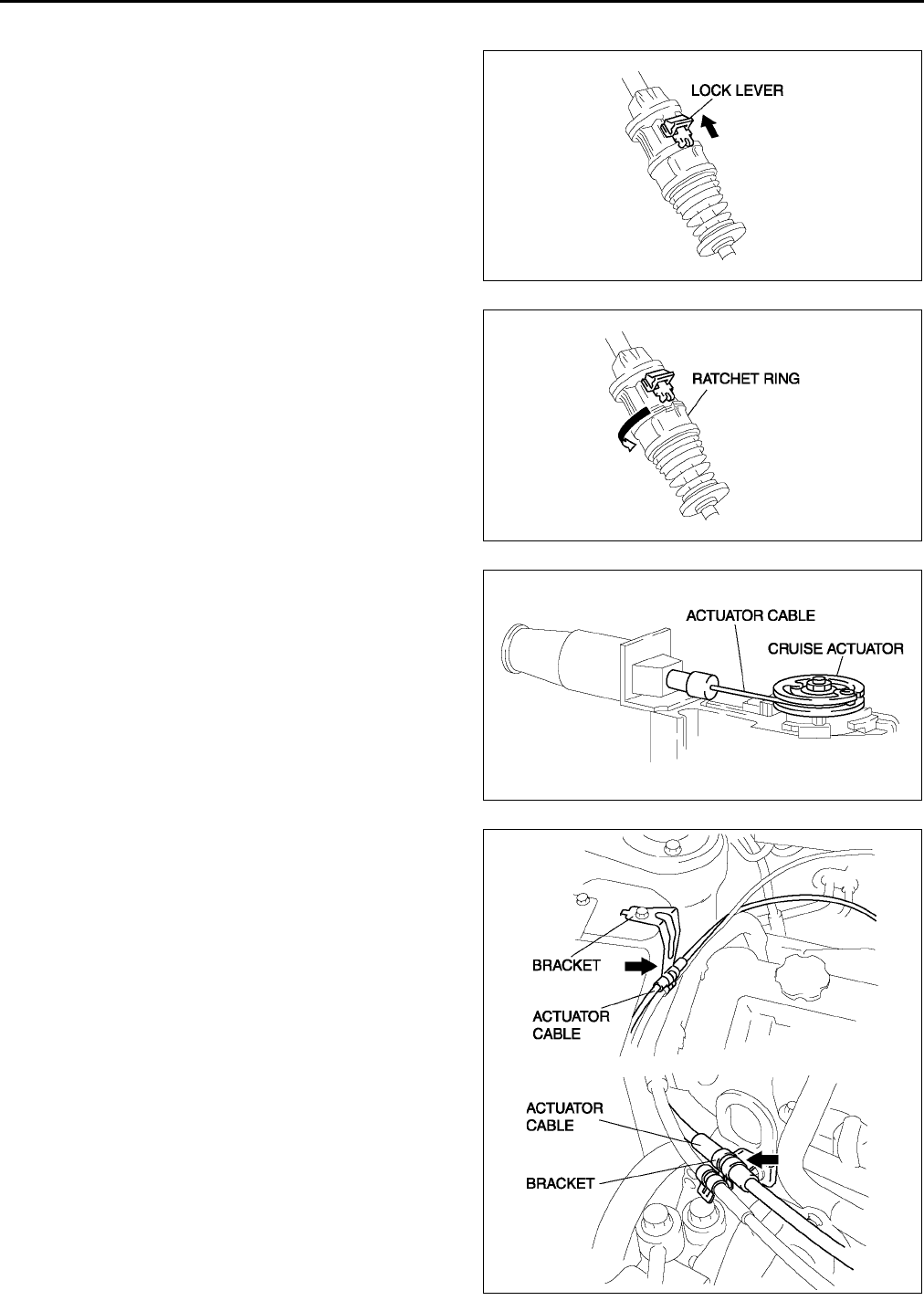 LOCK LEVER

RATCHET RING

ACTUATOR CABLE

CRUISE ACTUATOR

BRACKET

ACTUATOR CABLE

ACTUATOR CABLE

BRACKET