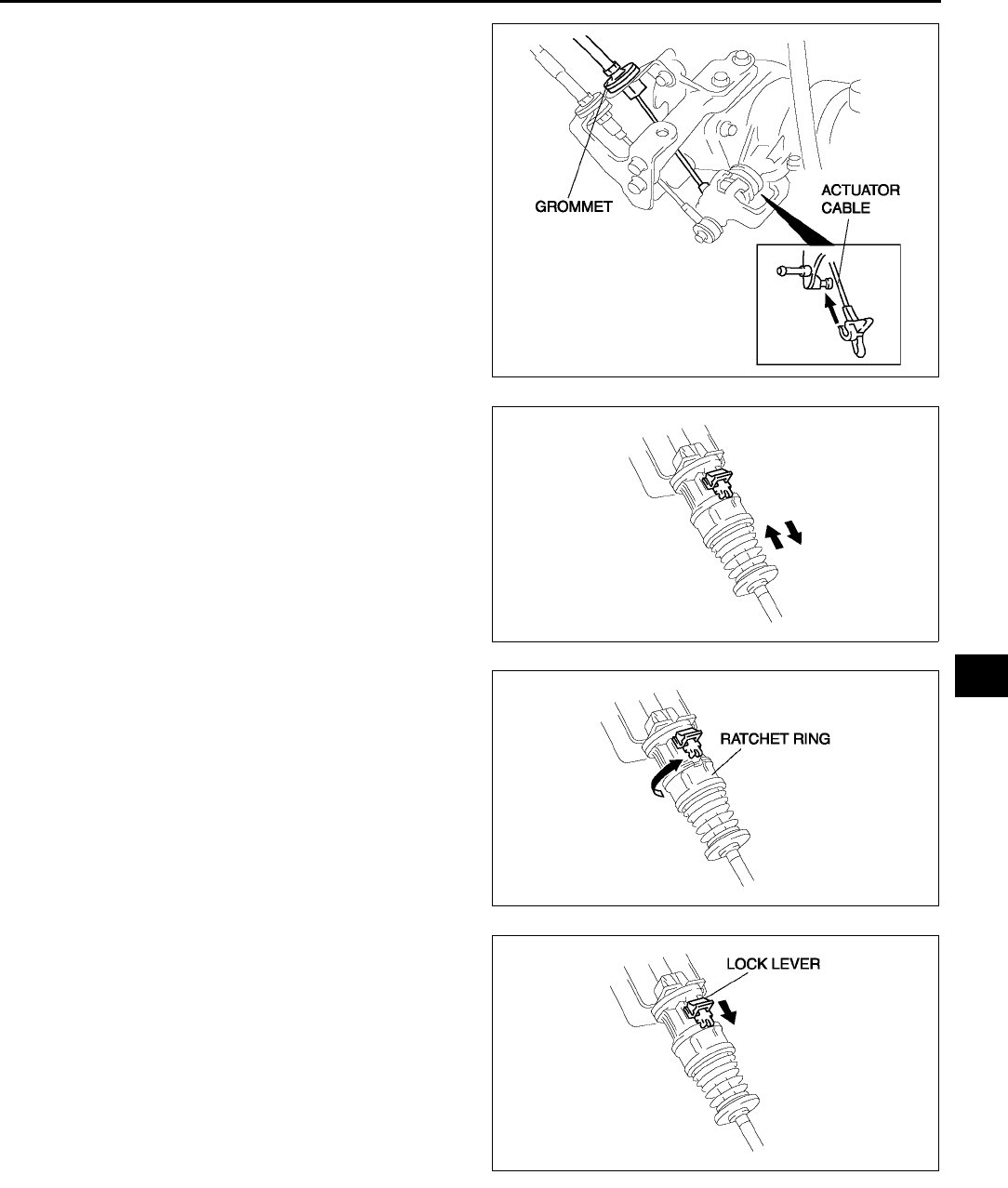 GROMMET

ACTUATOR CABLE

RATCHET RING

LOCK LEVER