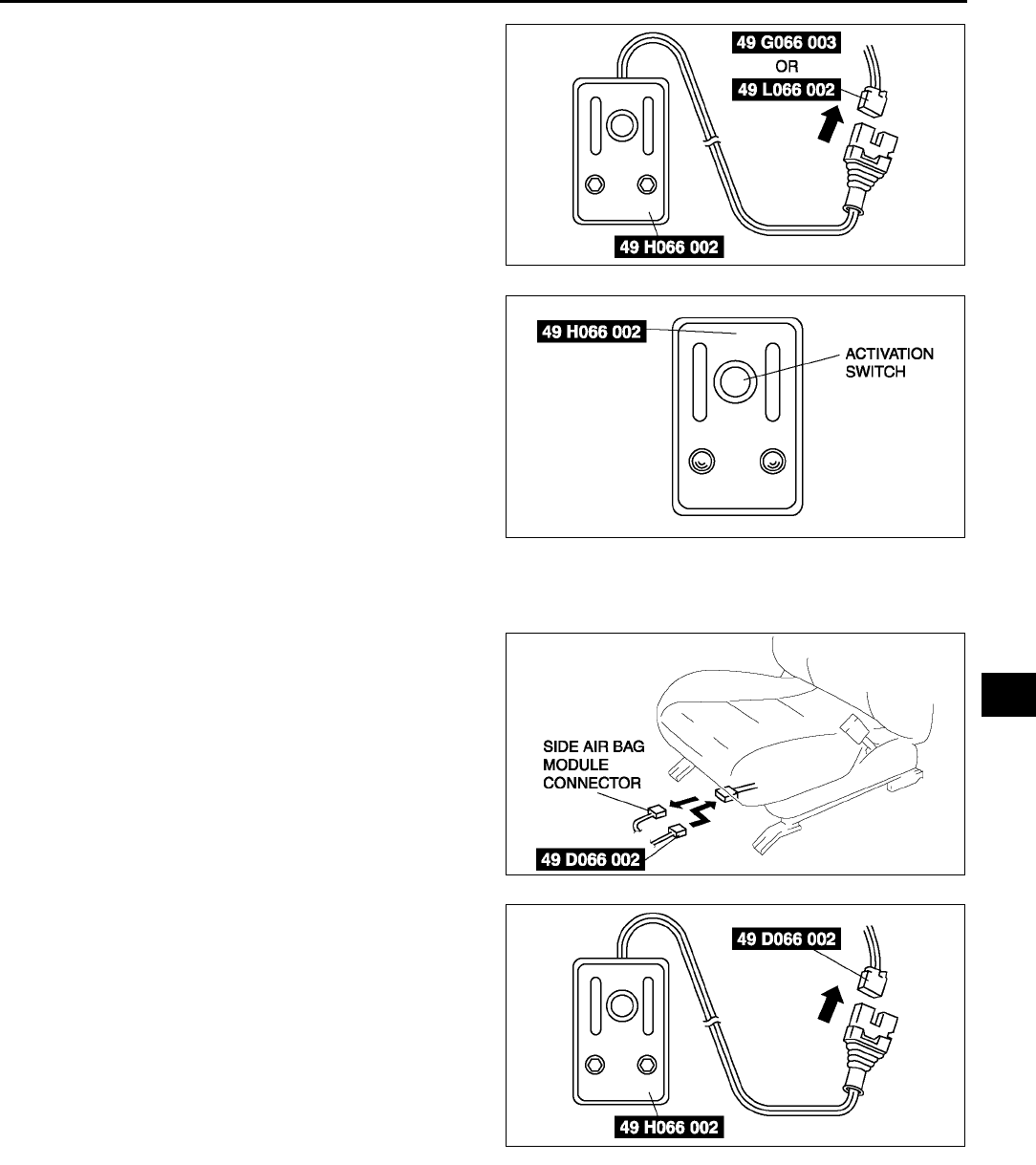 49 G066 003
OR
49 L066 002
49 H066 002

49 H066 002
ACTIVATION SWITCH

SIDE AIR BAG MODULE CONNECTOR
49 D066 002

49 D066 002
49 H066 002