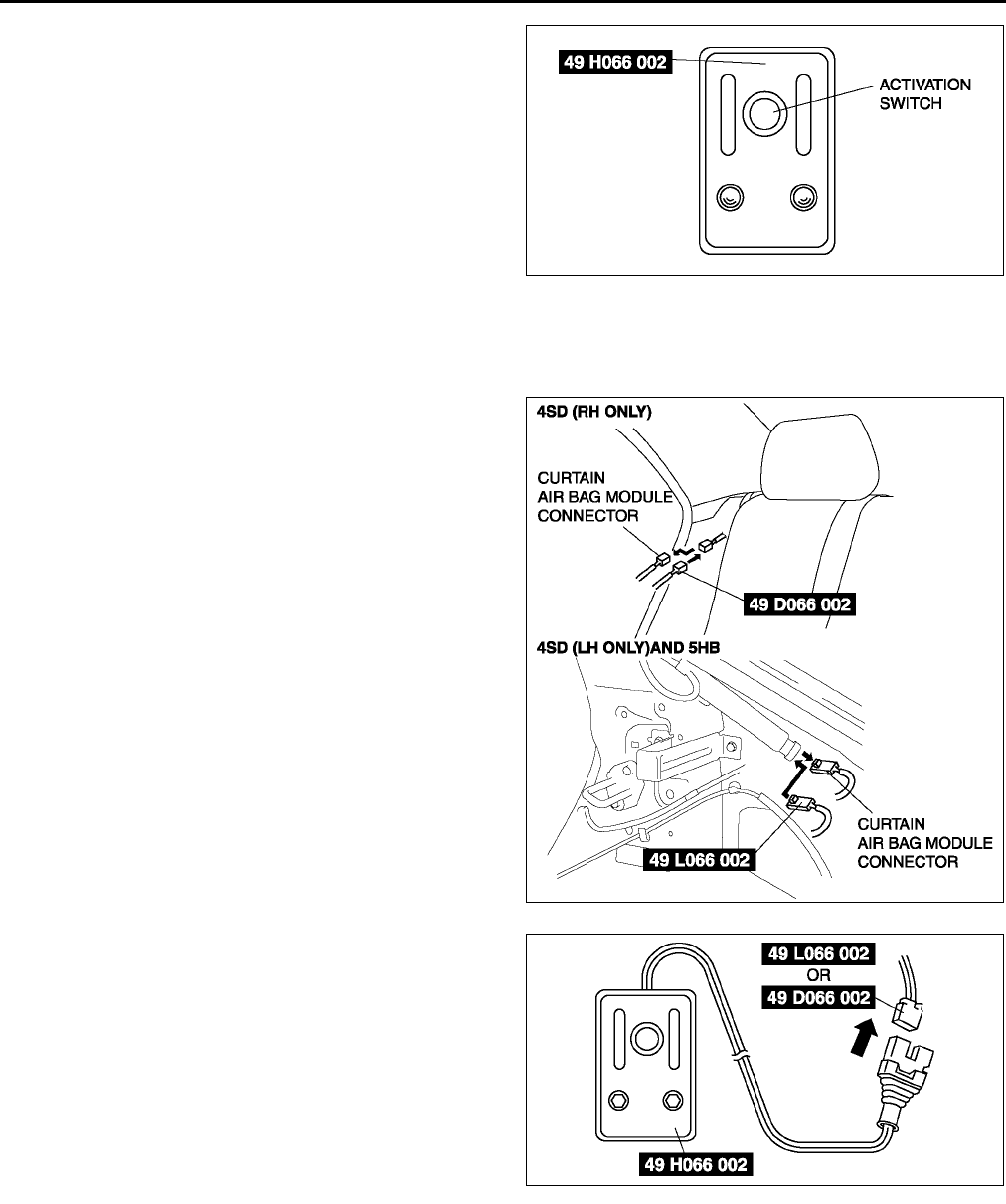 49 H066 002

ACTIVATION SWITCH

4SD (RH ONLY)

CURTAIN AIR BAG MODULE CONNECTOR

49 D066 002

4SD (LH ONLY)AND 5HB

CURTAIN AIR BAG MODULE CONNECTOR

49 L066 002

49 L066 002
OR
49 D066 002

49 H066 002