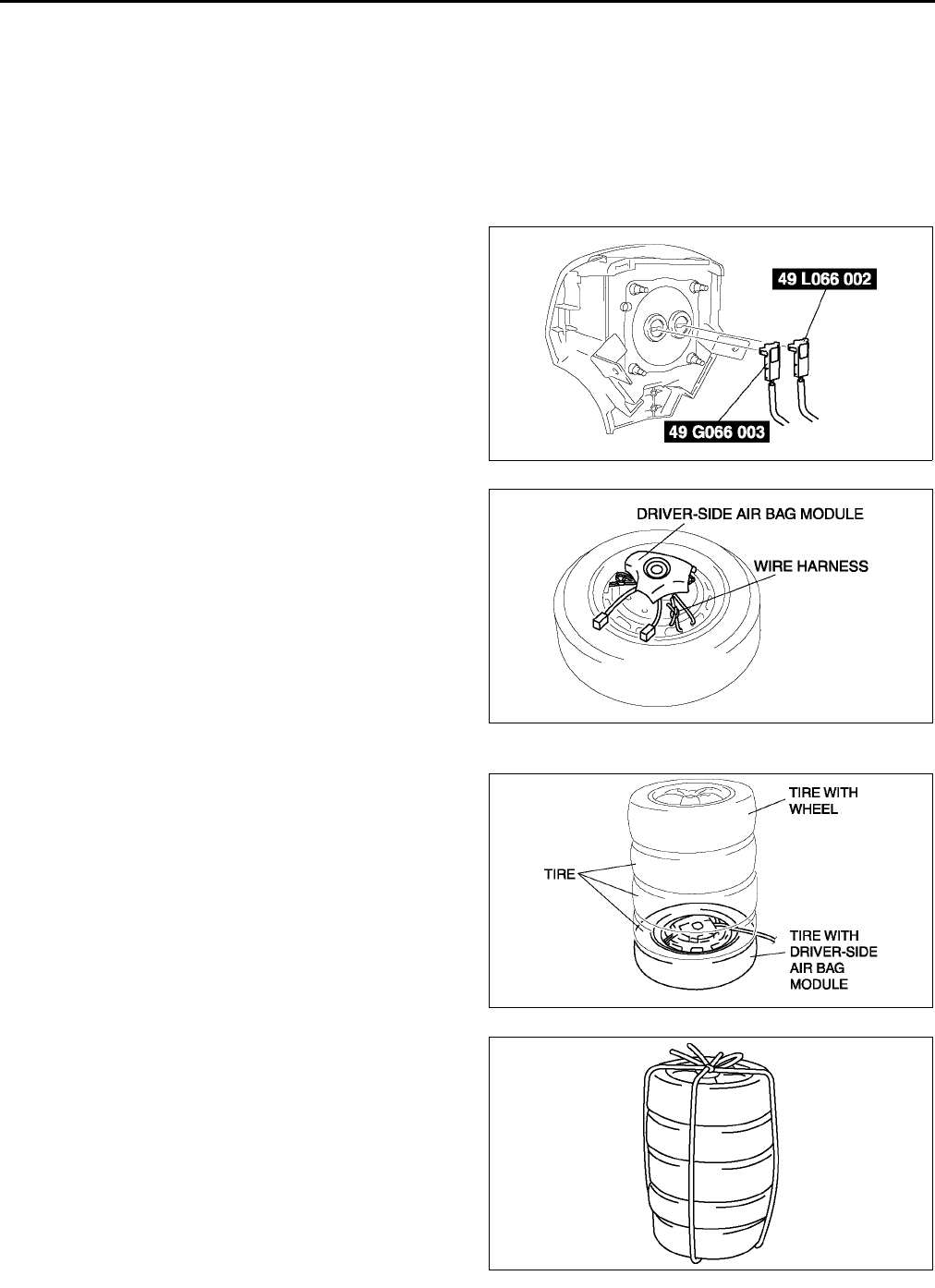 49 L066 002

49 G066 003

DRIVER-SIDE AIR BAG MODULE

WIRE HARNESS

TIRE WITH WHEEL

TIRE

TIRE WITH DRIVER-SIDE AIR BAG MODULE