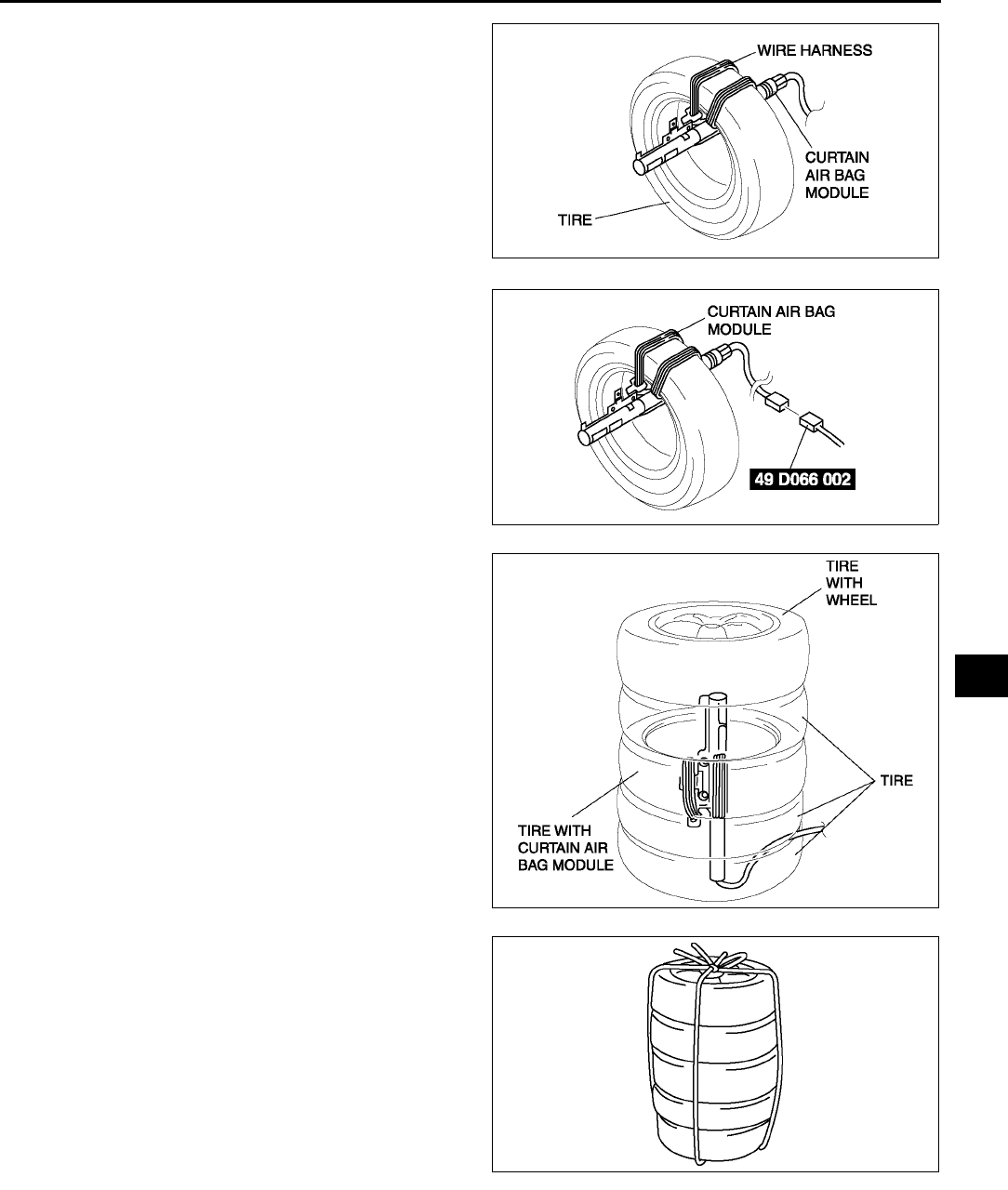 WIRE HARNESS

CURTAIN AIR BAG MODULE

TIRE

CURTAIN AIR BAG MODULE

49 D066 002

TIRE WITH WHEEL

TIRE

TIRE WITH CURTAIN AIR BAG MODULE