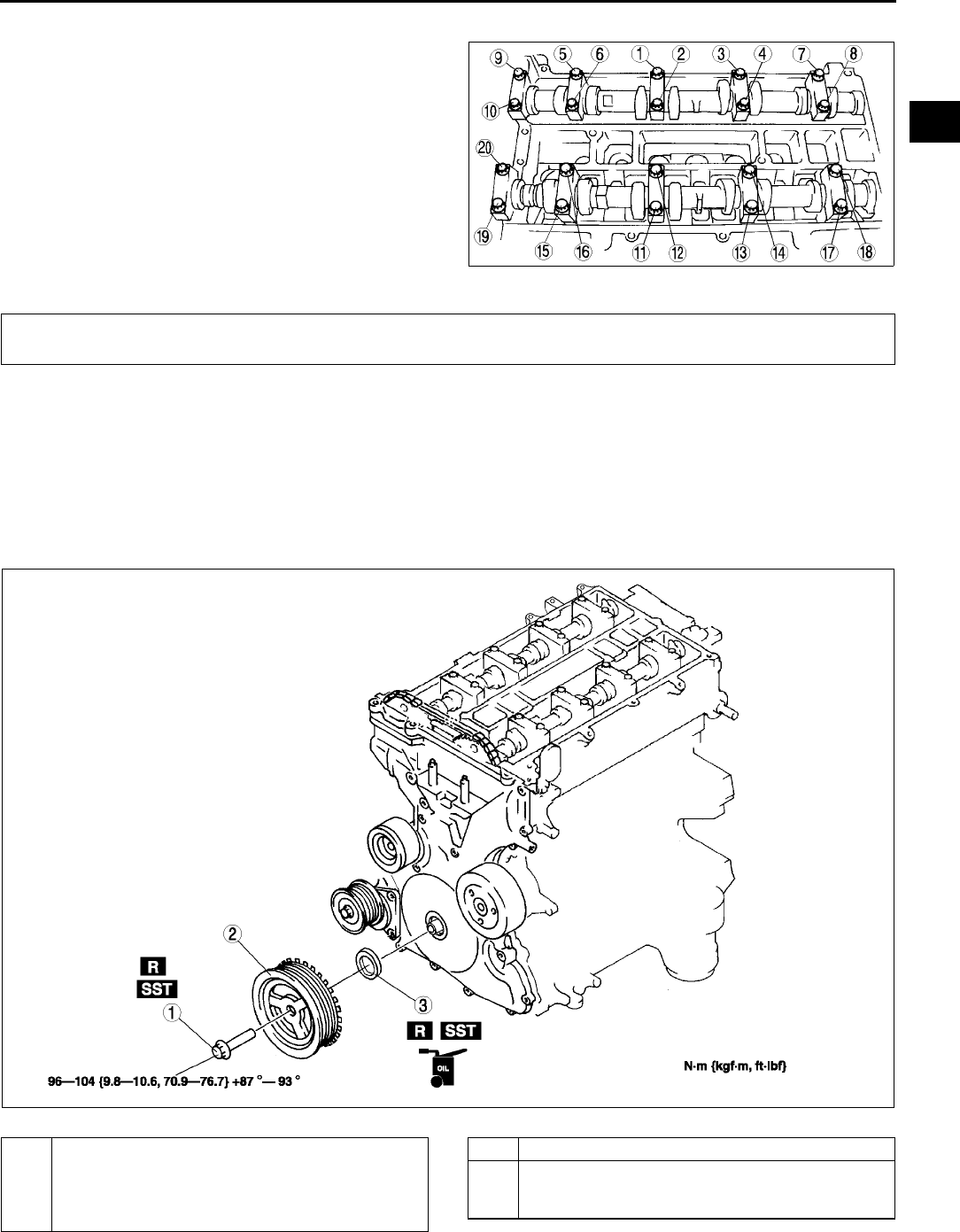 ⑨ ⑤ ⑥ ① ② ③ ④ ⑦ ⑧
⑩
⑳
⑲ ⑮ ⑯ ⑪ ⑫ ⑬ ⑭ ⑰ ⑱

R
SST
②
①
③
R SST
OIL
96—104 {9.8—10.6, 70.9—76.7} +87 °— 93 °
N·m {kgf·m, ft·lbf}