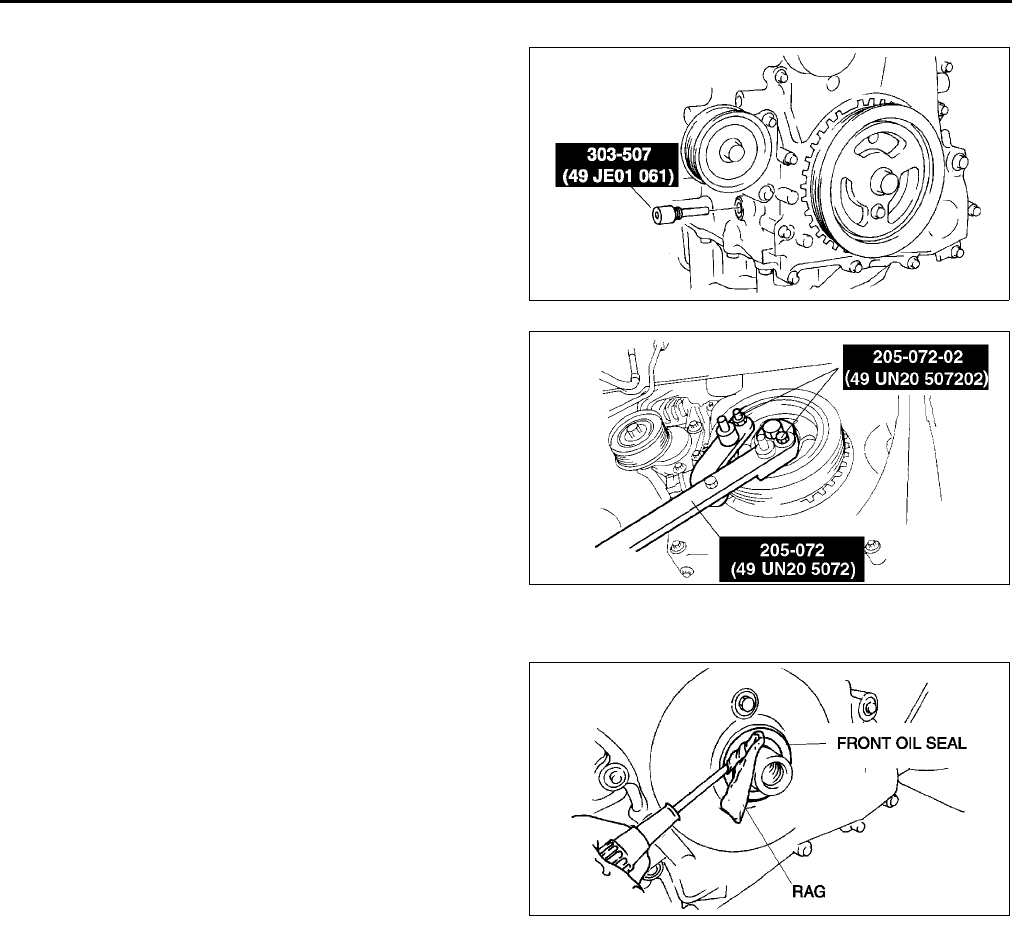 303-507
(49 JE01 061)

205-072-02
(49 UN20 507202)

205-072
(49 UN20 5072)

FRONT OIL SEAL

RAG