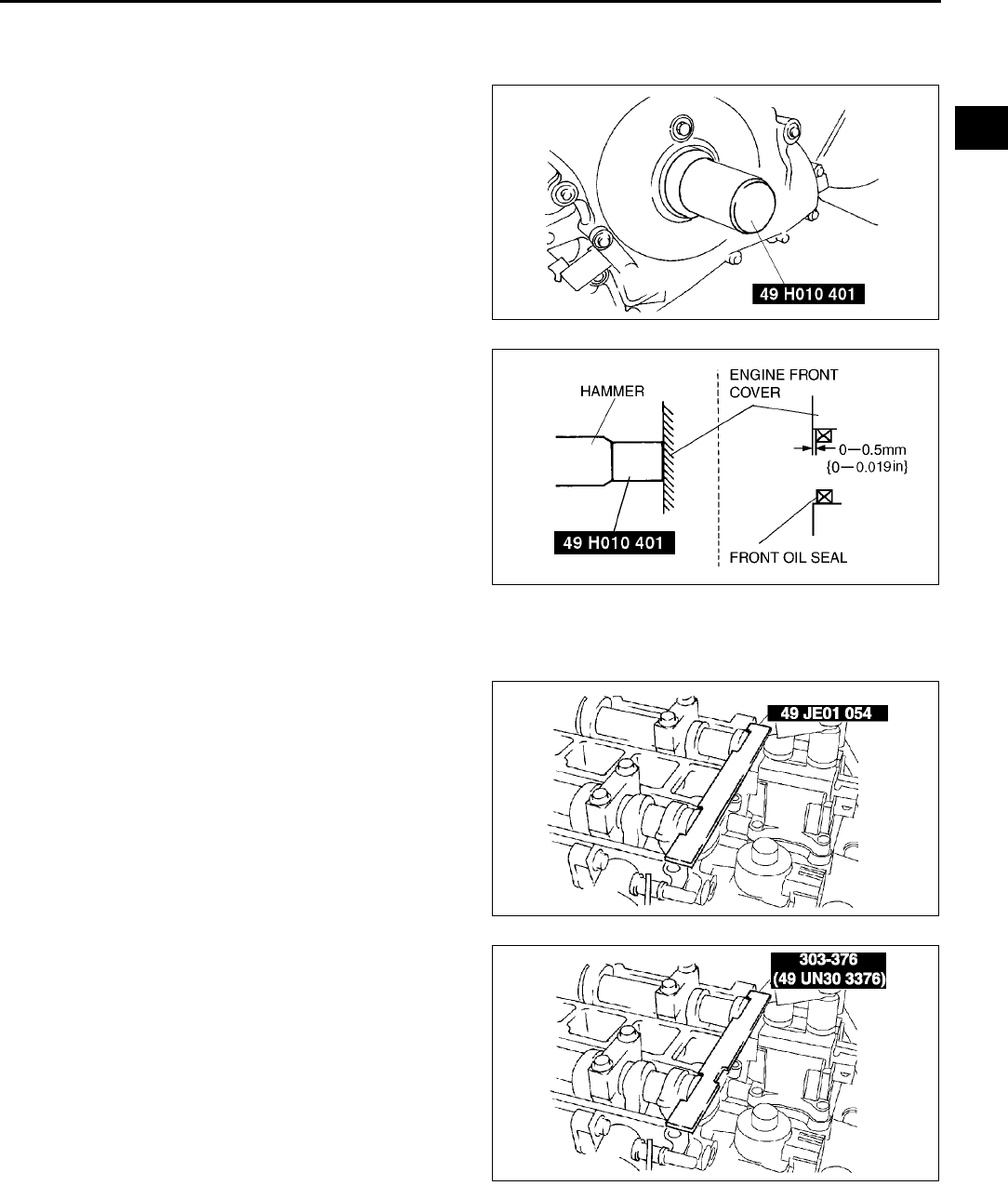 49 H010 401

HAMMER

ENGINE FRONT COVER

0—0.5mm {0—0.019in}

49 H010 401

FRONT OIL SEAL

49 JE01 054

303-376 (49 UN30 3376)