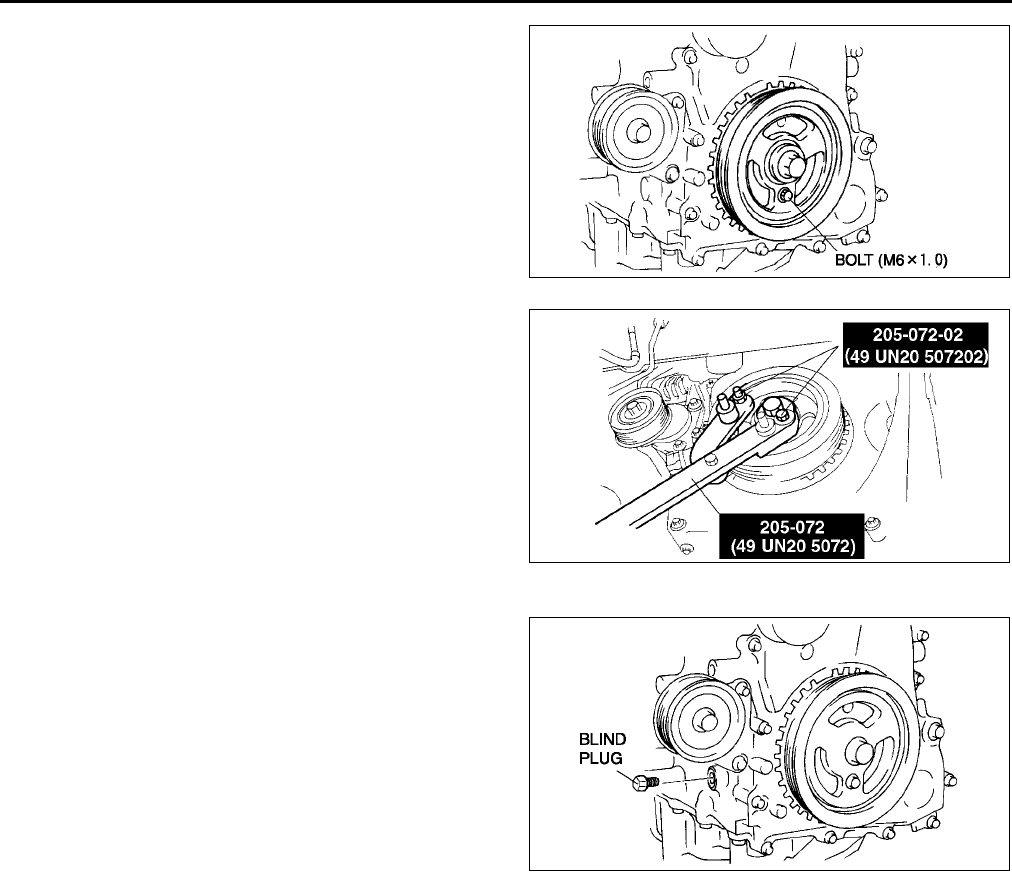 BOLT (M6 × 1. 0)

205-072-02
(49 UN20 507202)

205-072
(49 UN20 5072)

BLIND
PLUG