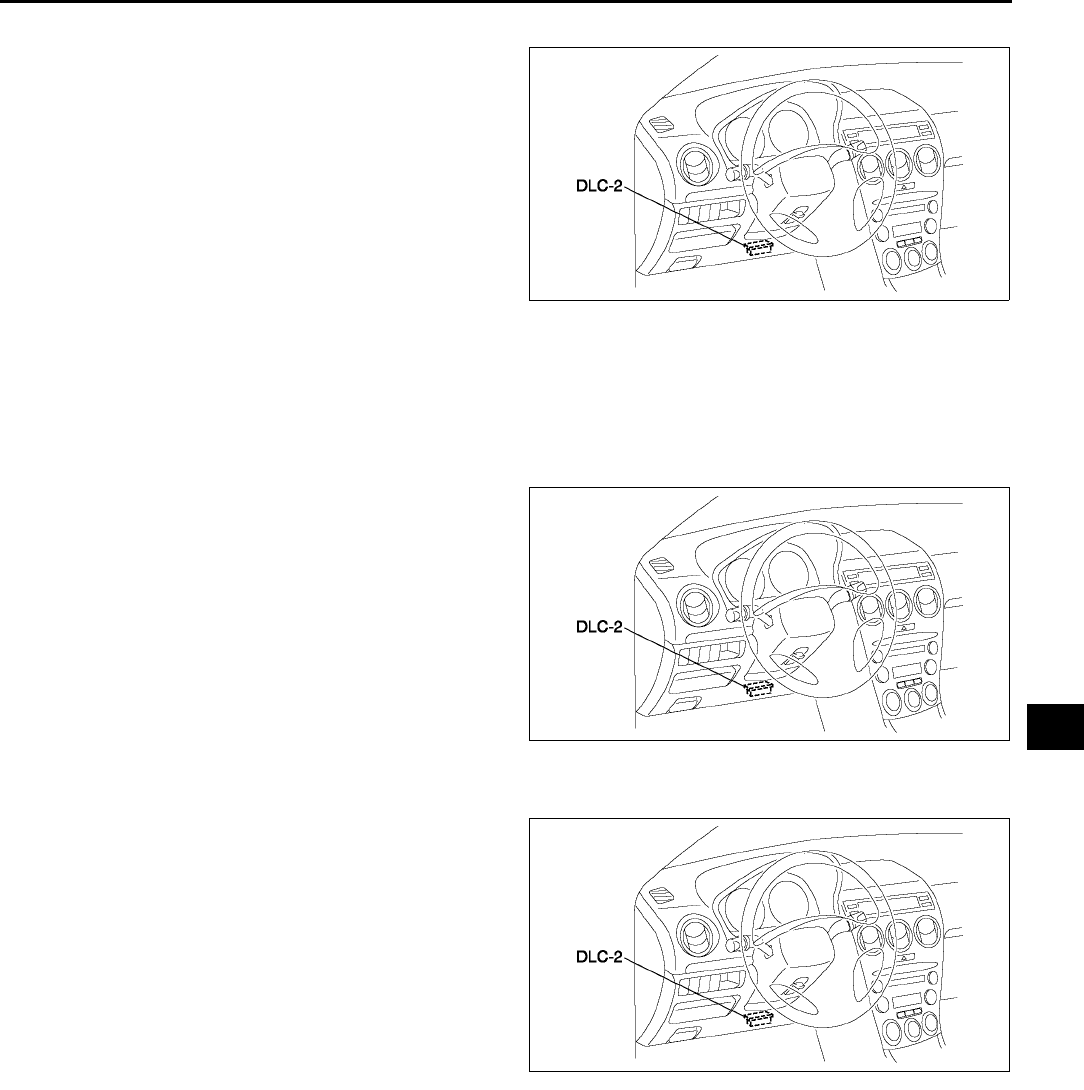 DLC-2

DLC-2

DLC-2