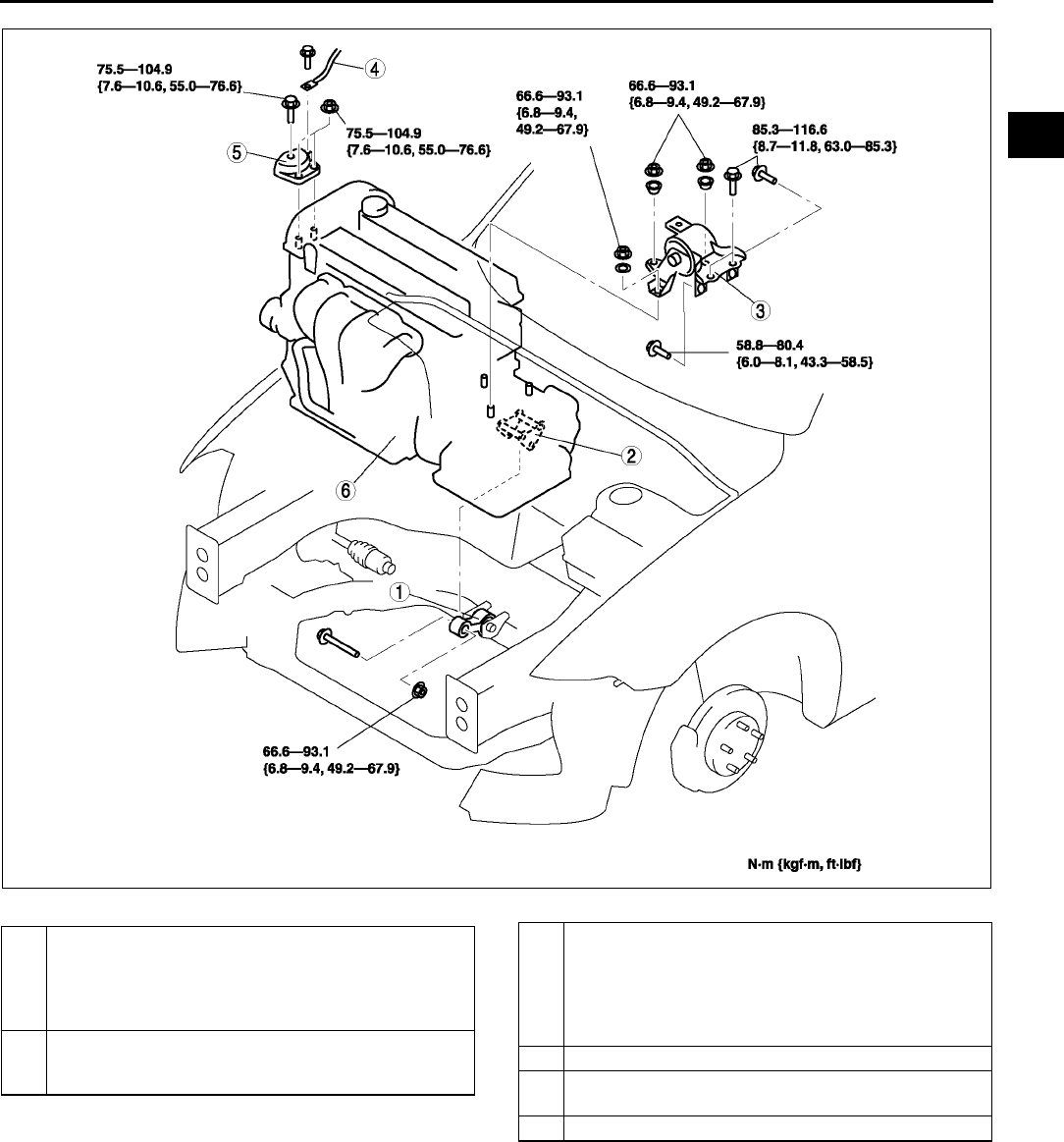 75.5—104.9
{7.6—10.6, 55.0—76.6}

4

75.5—104.9
{7.6—10.6, 55.0—76.6}

5

66.6—93.1
{6.8—9.4,
49.2—67.9}

66.6—93.1
{6.8—9.4, 49.2—67.9}

85.3—116.6
{8.7—11.8, 63.0—85.3}

3

58.8—80.4
{6.0—8.1, 43.3—58.5}

2

6

1

66.6—93.1
{6.8—9.4, 49.2—67.9}

N·m {kgf·m, ft·lbf}