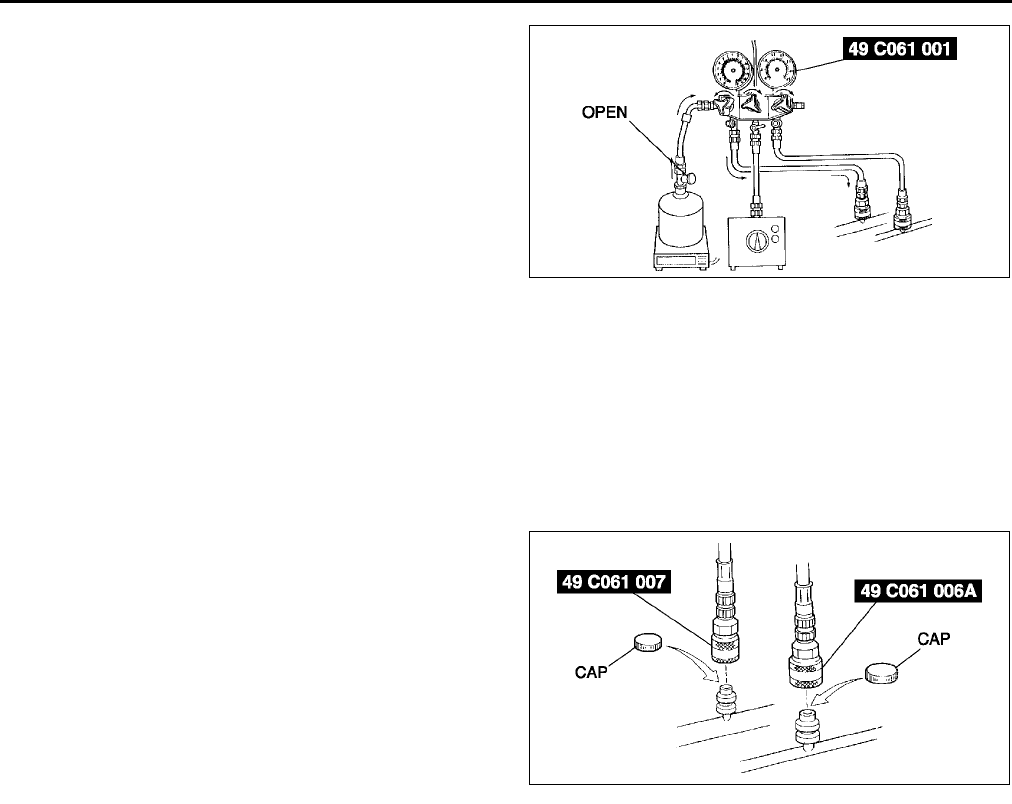 49 C061 001

OPEN

49 C061 007

49 C061 006A

CAP

CAP