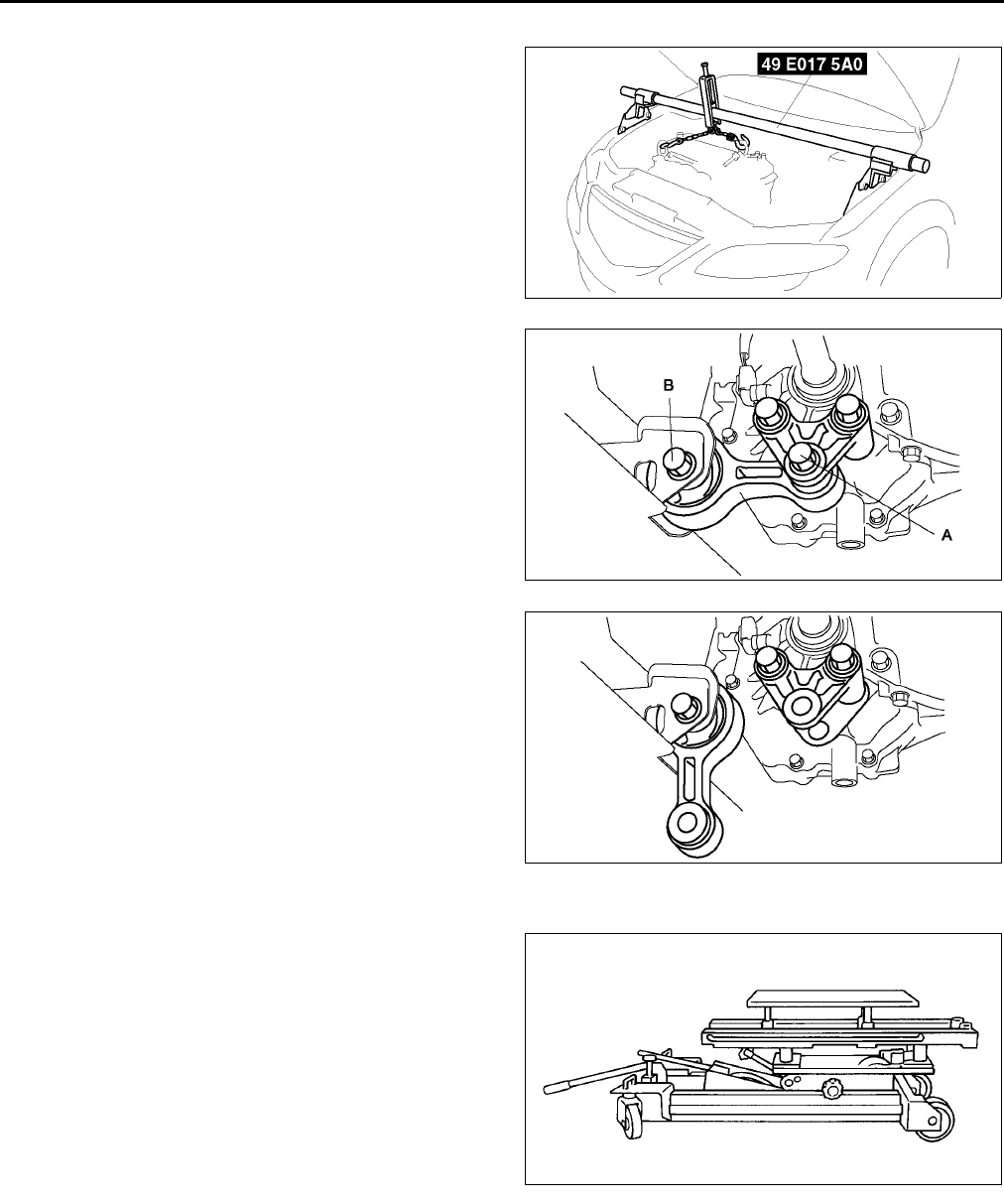 49 E017 5A0

B

A