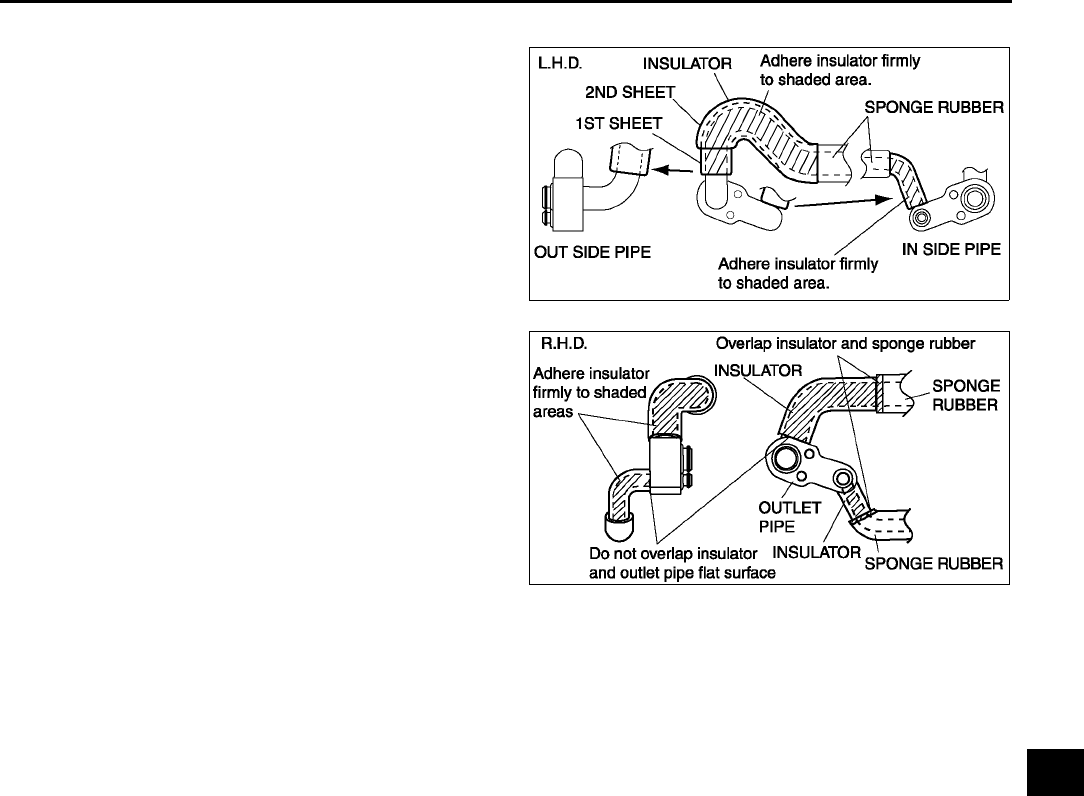 L.H.D.

INSULATOR

Adhere insulator firmly to shaded area.

2ND SHEET

1ST SHEET

SPONGE RUBBER

OUT SIDE PIPE

IN SIDE PIPE

Adhere insulator firmly to shaded area.

R.H.D.

Overlap insulator and sponge rubber

Adhere insulator firmly to shaded areas

INSULATOR

SPONGE RUBBER

OUTLET PIPE

Do not overlap insulator and outlet pipe flat surface

INSULATOR

SPONGE RUBBER