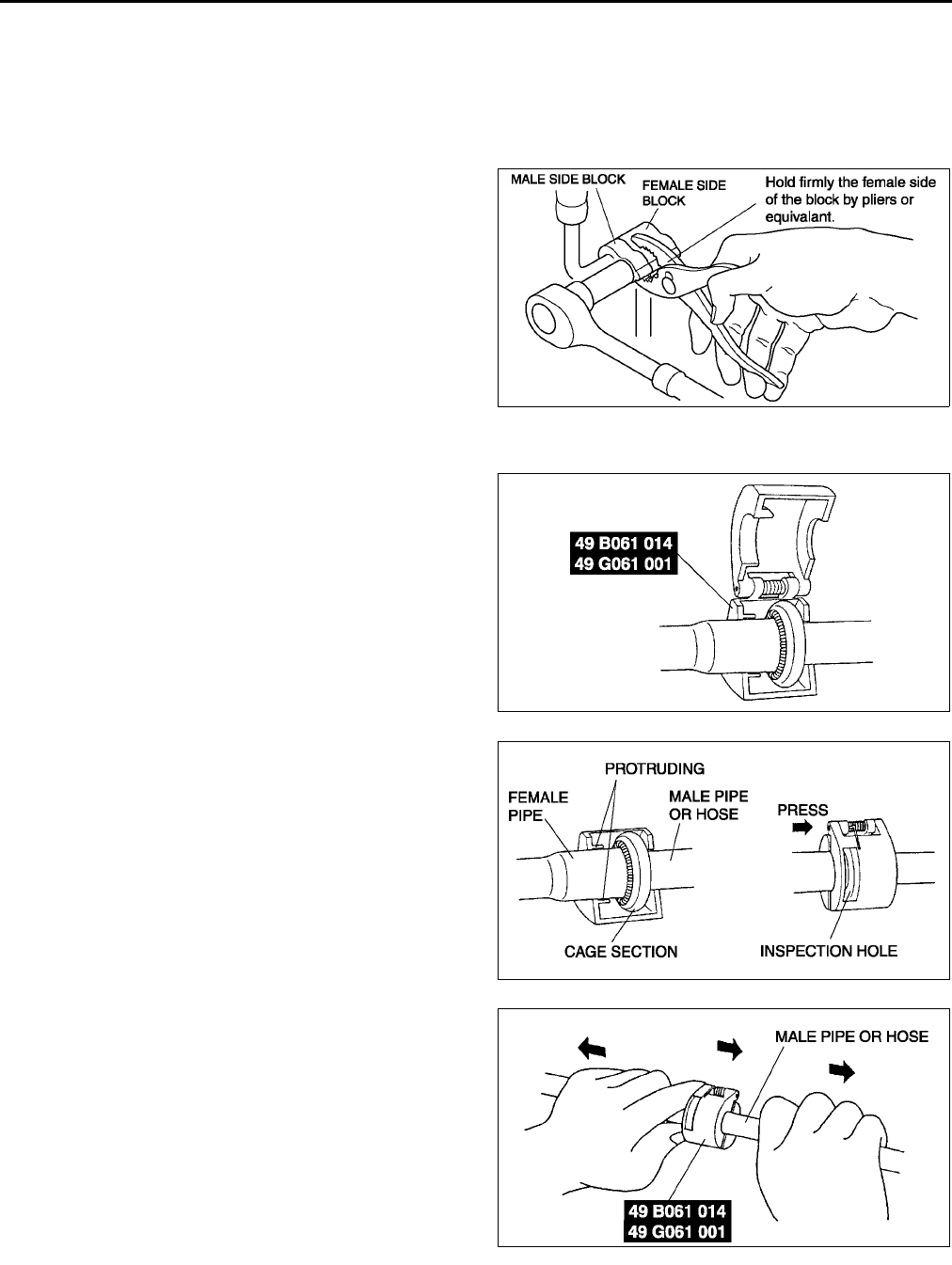 MALE SIDE BLOCK
FEMALE SIDE BLOCK
Hold firmly the female side of the block by pliers or equivalant.

49 B061 014
49 G061 001

PROTRUDING
FEMALE PIPE
MALE PIPE OR HOSE
PRESS
CAGE SECTION
INSPECTION HOLE

MALE PIPE OR HOSE
49 B061 014
49 G061 001