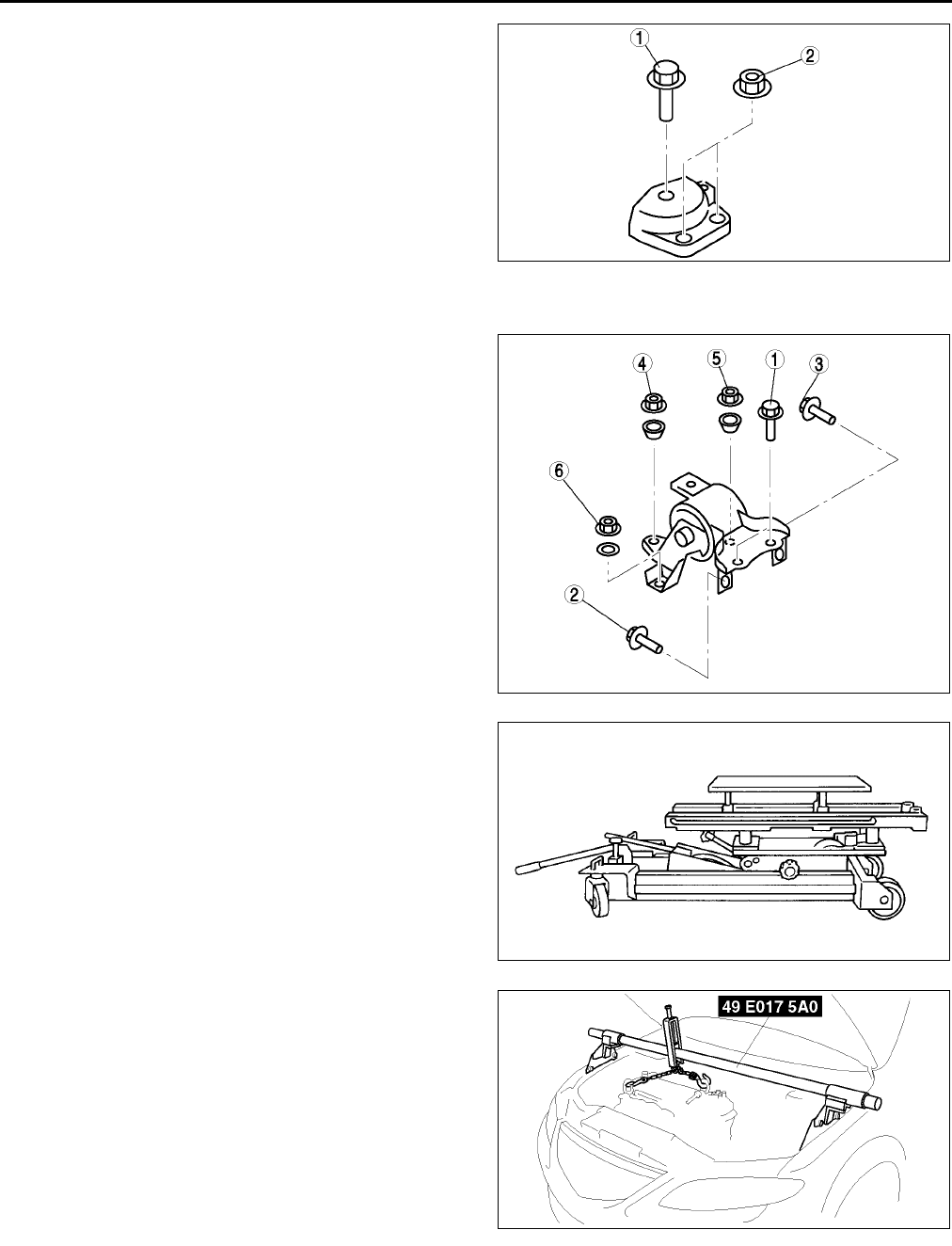 1
2

4
5
1
3
6
2

49 E017 5A0