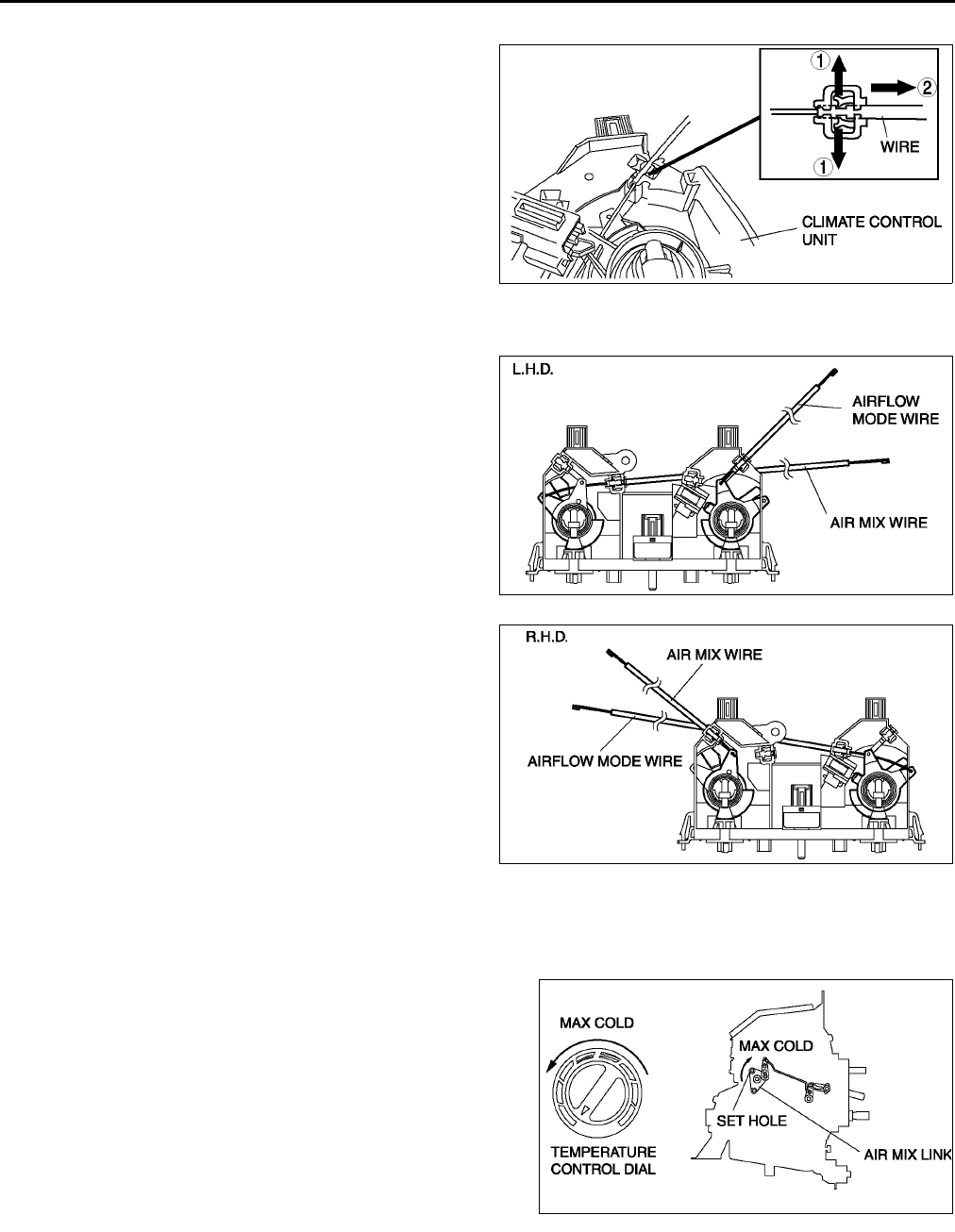 1

2

WIRE

1

CLIMATE CONTROL UNIT

L.H.D.

AIRFLOW MODE WIRE

AIR MIX WIRE

R.H.D.

AIR MIX WIRE

AIRFLOW MODE WIRE

MAX COLD

TEMPERATURE CONTROL DIAL

MAX COLD

SET HOLE

AIR MIX LINK