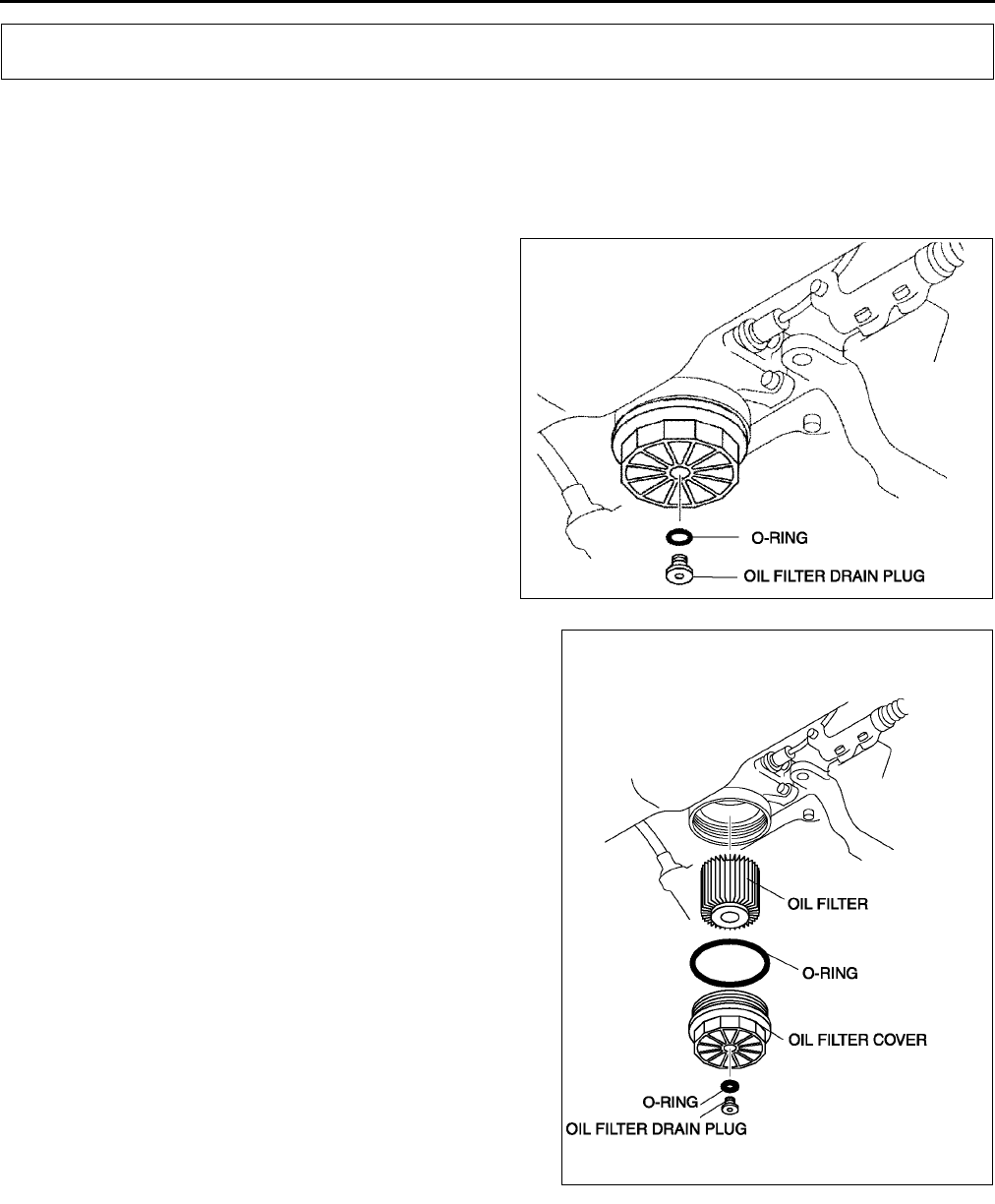 O-RING
OIL FILTER DRAIN PLUG

OIL FILTER
O-RING
OIL FILTER COVER
O-RING
OIL FILTER DRAIN PLUG