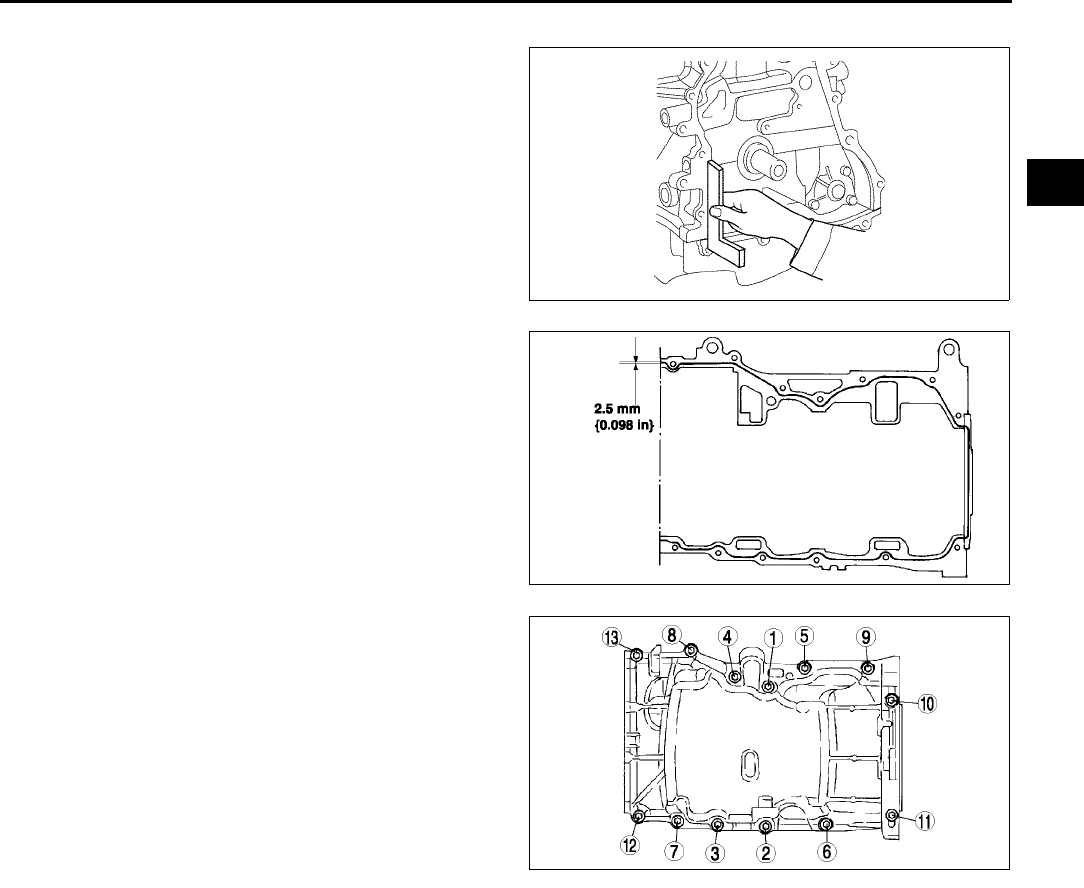 2.5 mm
{0.098 in}

13
8
4
1
5
9
10
11
12
7
3
2
6