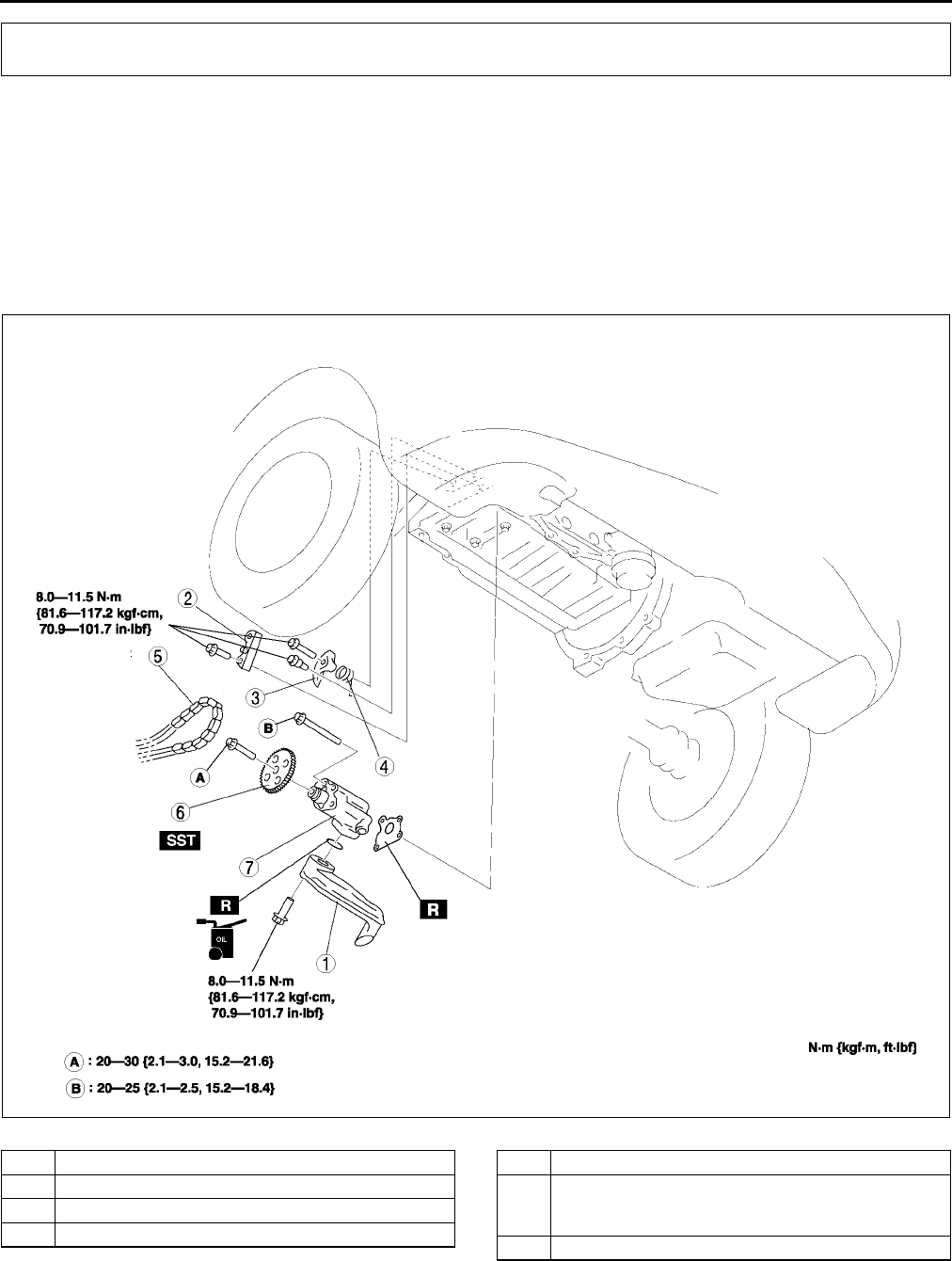 8.0—11.5 N·m {81.6—117.2 kgf·cm, 70.9—101.7 in·lbf}

2

5

3

B

4

A

6

SST

7

R

R

OIL

1

8.0—11.5 N·m {81.6—117.2 kgf·cm, 70.9—101.7 in·lbf}

N·m {kgf·m, ft·lbf}

A : 20—30 {2.1—3.0, 15.2—21.6}

B : 20—25 {2.1—2.5, 15.2—18.4}