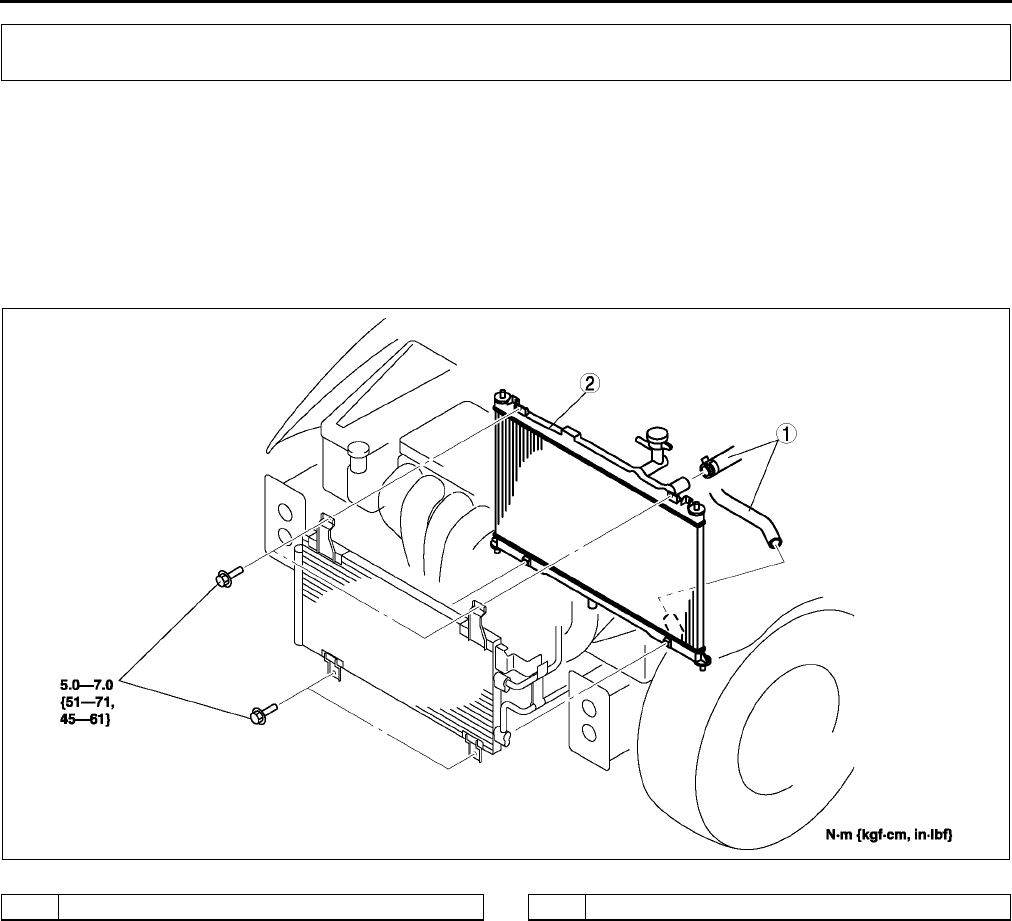 2

1

5.0—7.0
{51—71,
45—61}

N·m {kgf·cm, in·lbf}