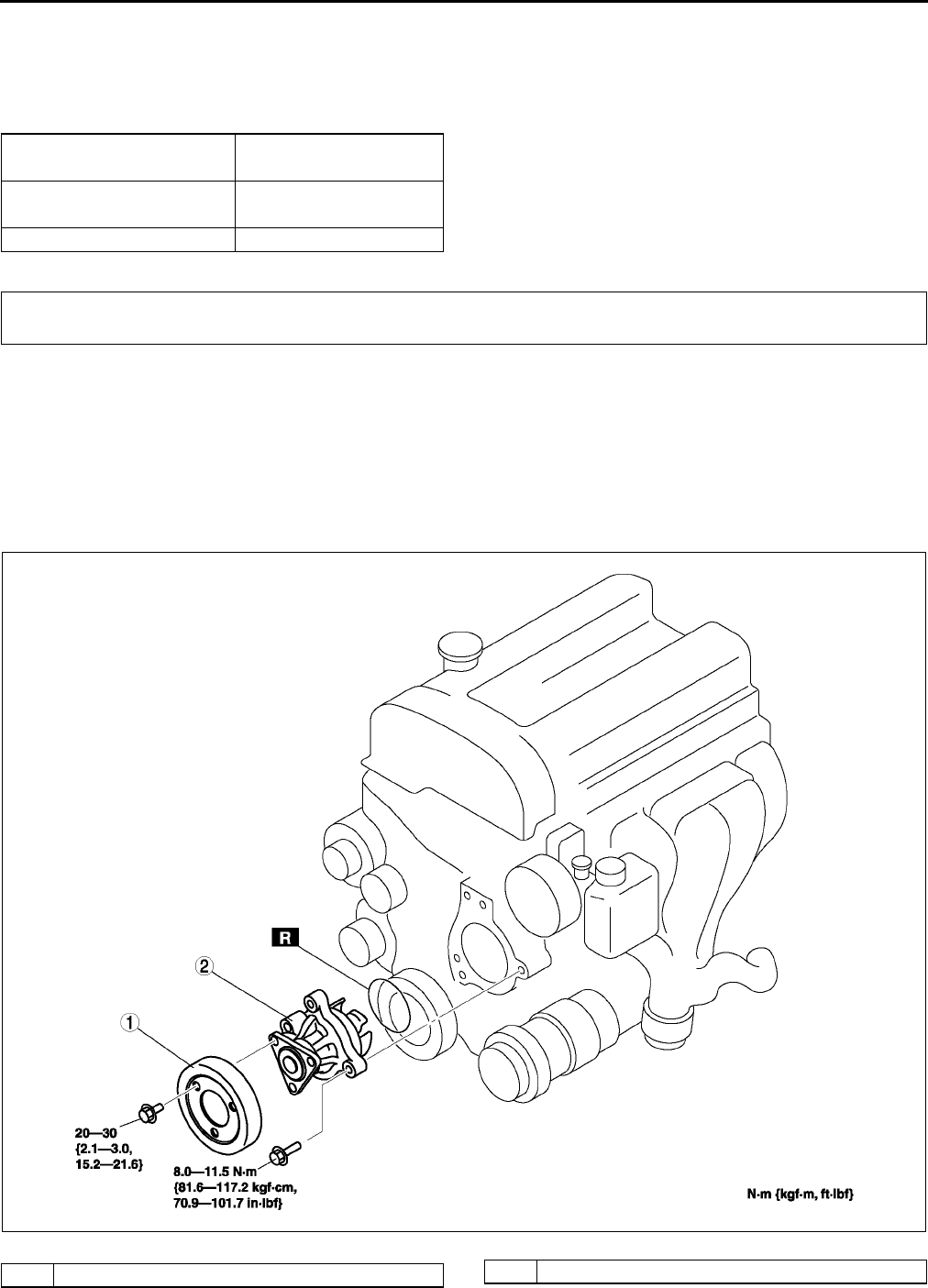 R

2

1

20—30 {2.1—3.0, 15.2—21.6}

8.0—11.5 N·m {81.6—117.2 kgf·cm, 70.9—101.7 in·lbf}

N·m {kgf·m, ft·lbf}