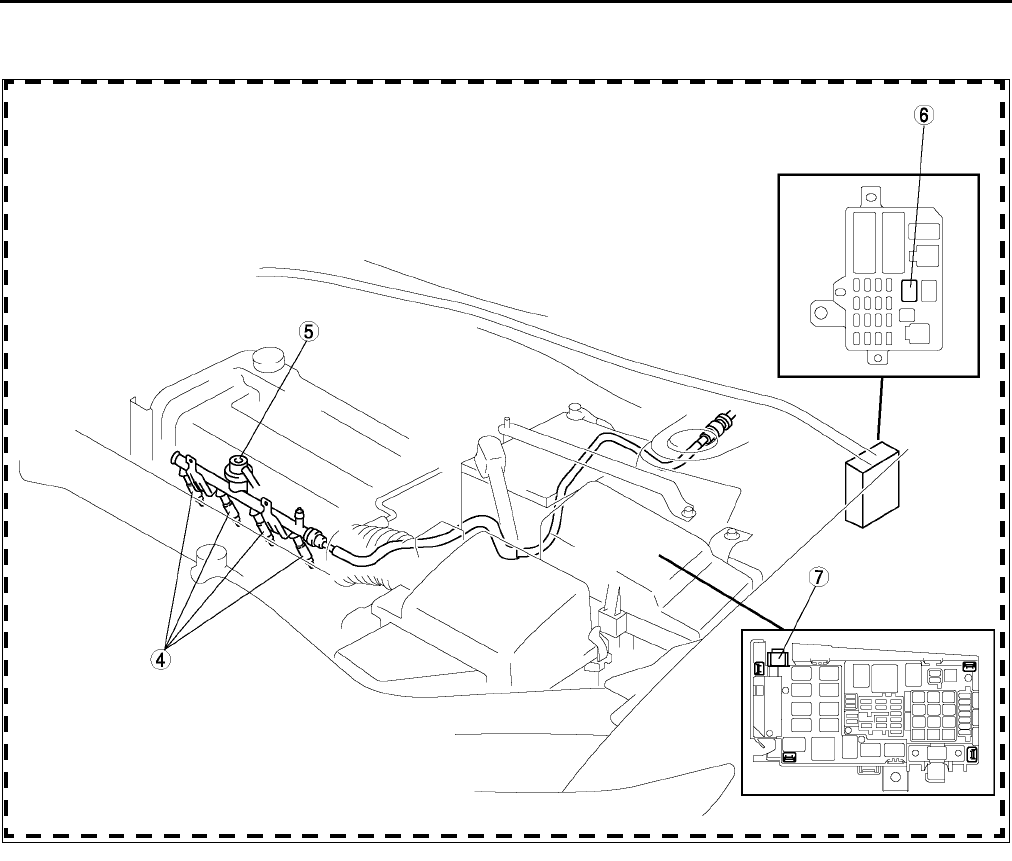 6

5

7

4