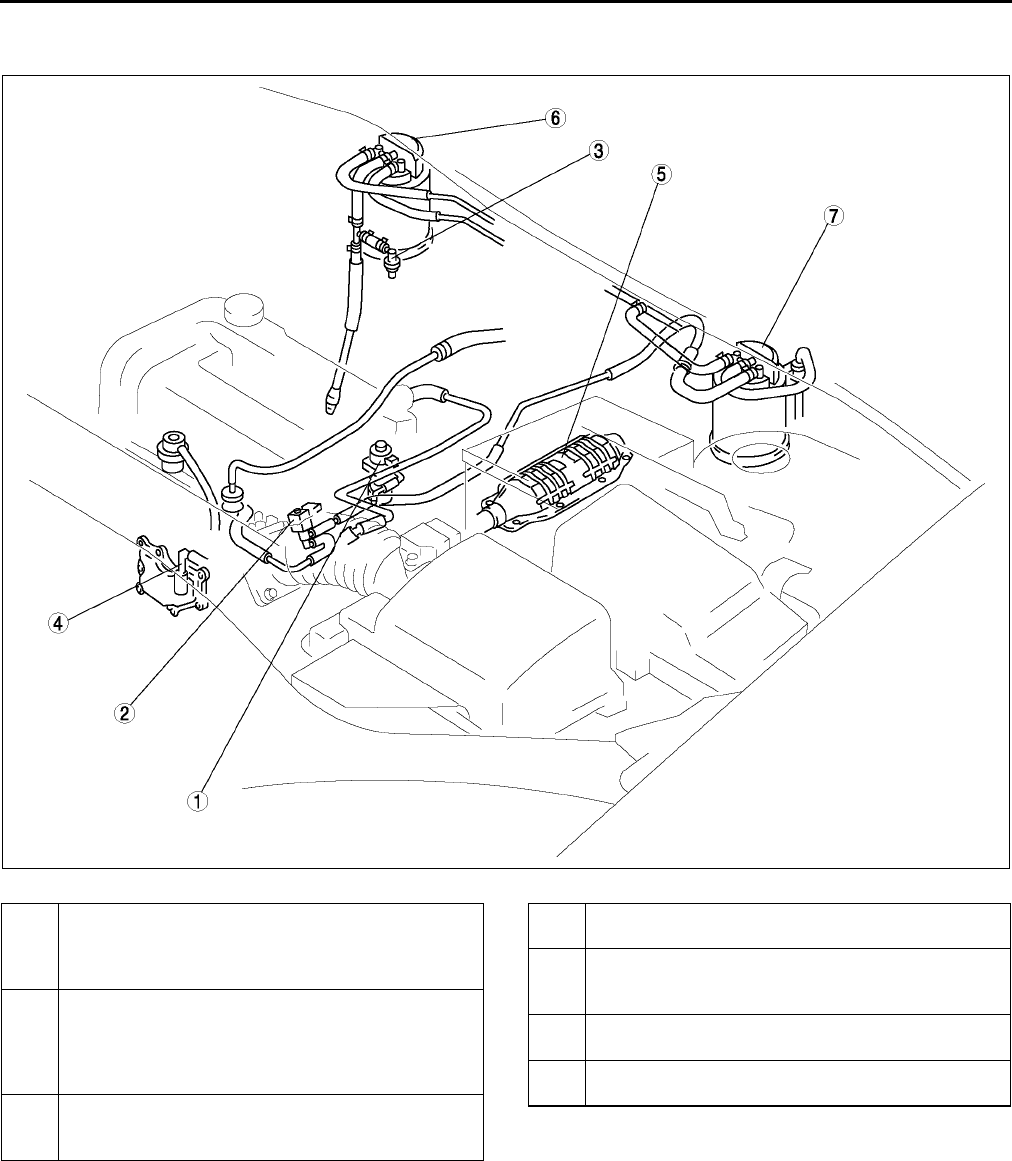 6
3
5
7
4
2
1