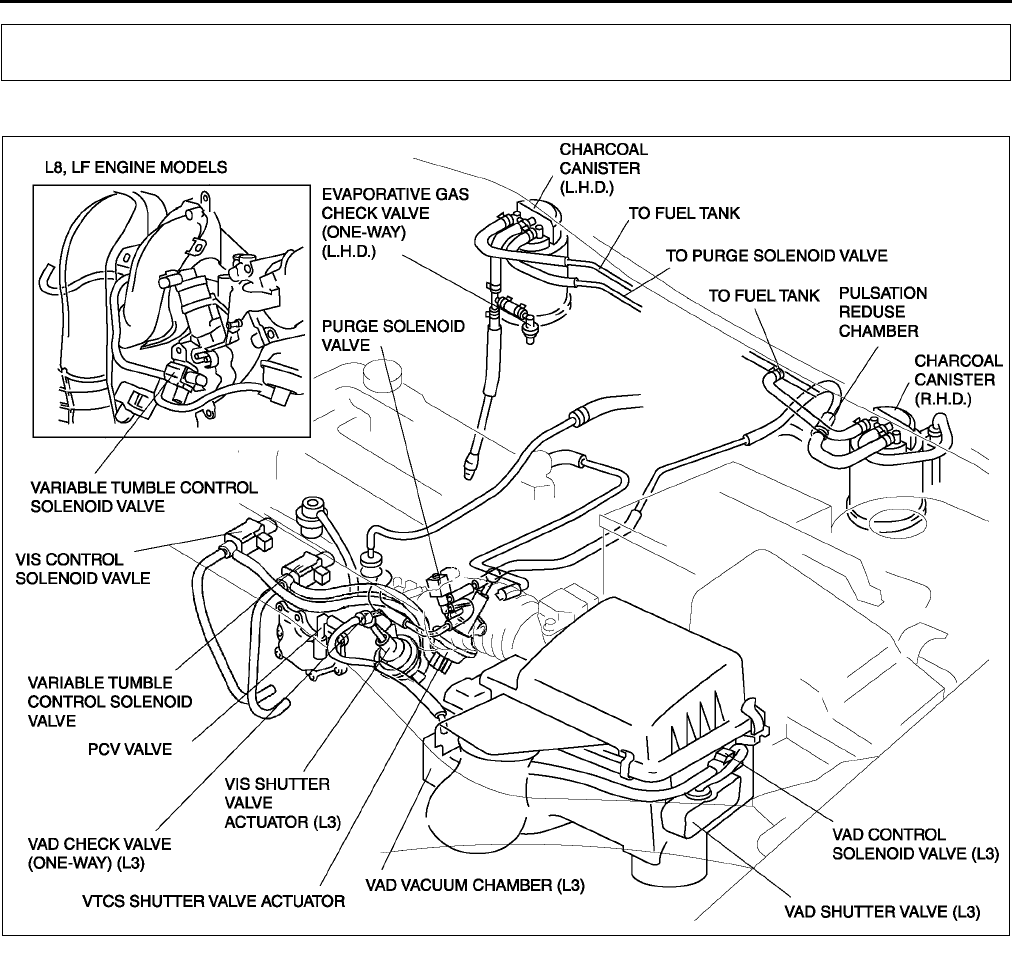 L8, LF ENGINE MODELS

EVAPORATIVE GAS CHECK VALVE (ONE-WAY) (L.H.D.)

CHARCOAL CANISTER (L.H.D.)

TO FUEL TANK

TO PURGE SOLENOID VALVE

TO FUEL TANK

PULSATION REDUSE CHAMBER

CHARCOAL CANISTER (R.H.D.)

PURGE SOLENOID VALVE

VARIABLE TUMBLE CONTROL SOLENOID VALVE

VIS CONTROL SOLENOID VAVLE

VARIABLE TUMBLE CONTROL SOLENOID VALVE

PCV VALVE

VIS SHUTTER VALVE ACTUATOR (L3)

VAD CHECK VALVE (ONE-WAY) (L3)

VTCS SHUTTER VALVE ACTUATOR

VAD VACUUM CHAMBER (L3)

VAD CONTROL SOLENOID VALVE (L3)

VAD SHUTTER VALVE (L3)