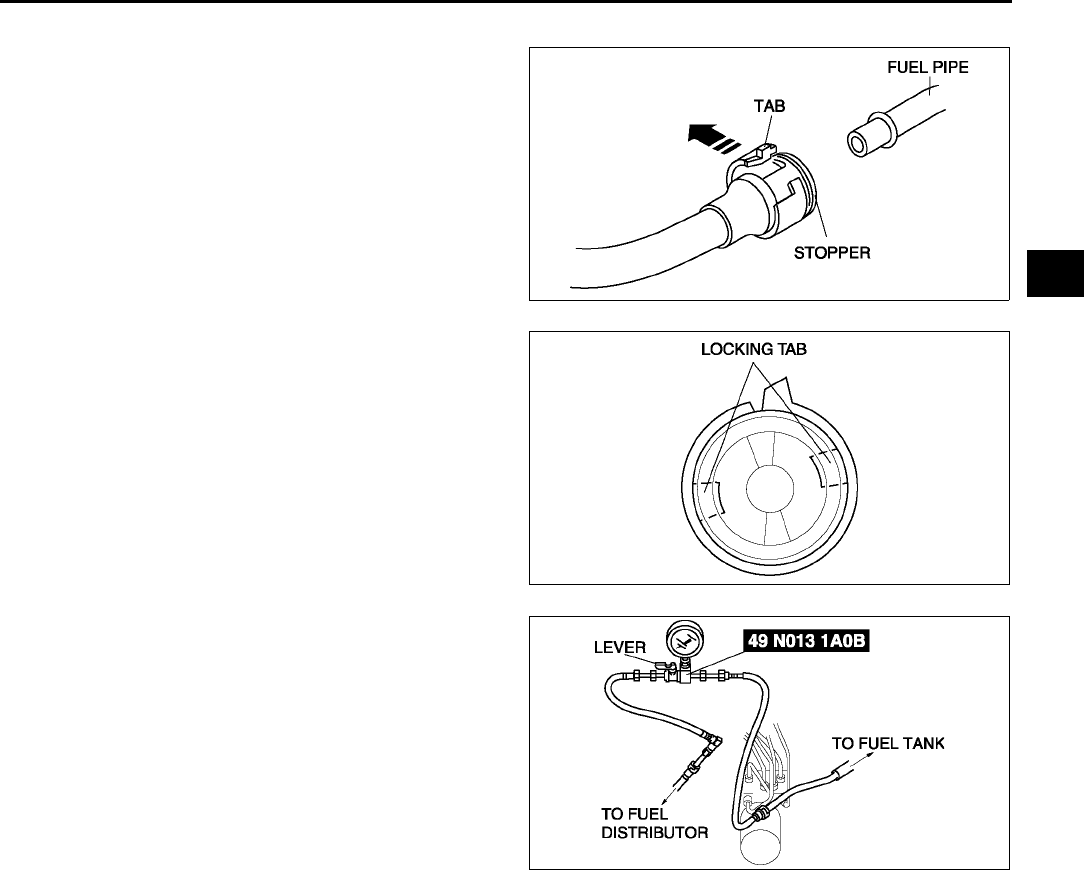 FUEL PIPE
TAB
STOPPER

LOCKING TAB

LEVER
49 N013 1A0B
TO FUEL TANK
TO FUEL DISTRIBUTOR