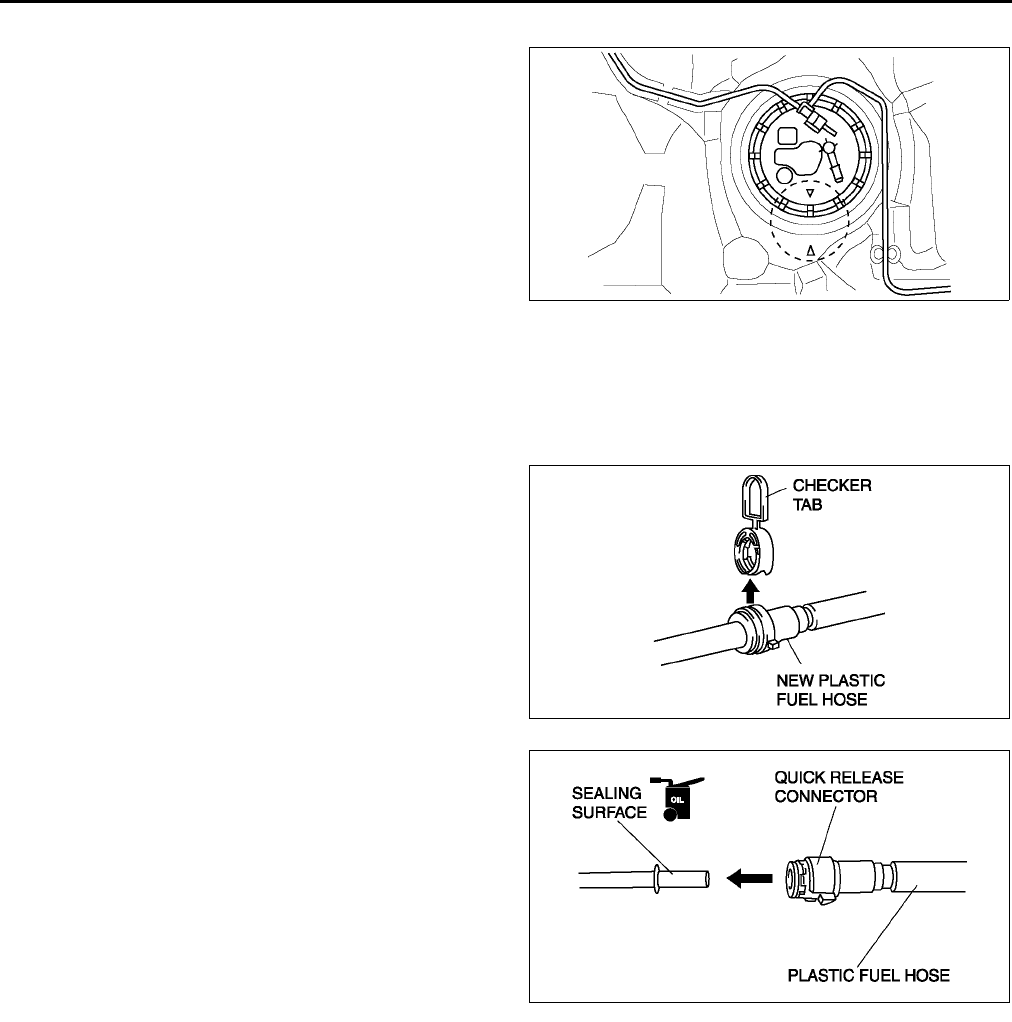 CHECKER TAB

NEW PLASTIC FUEL HOSE

SEALING SURFACE

OIL

QUICK RELEASE CONNECTOR

PLASTIC FUEL HOSE