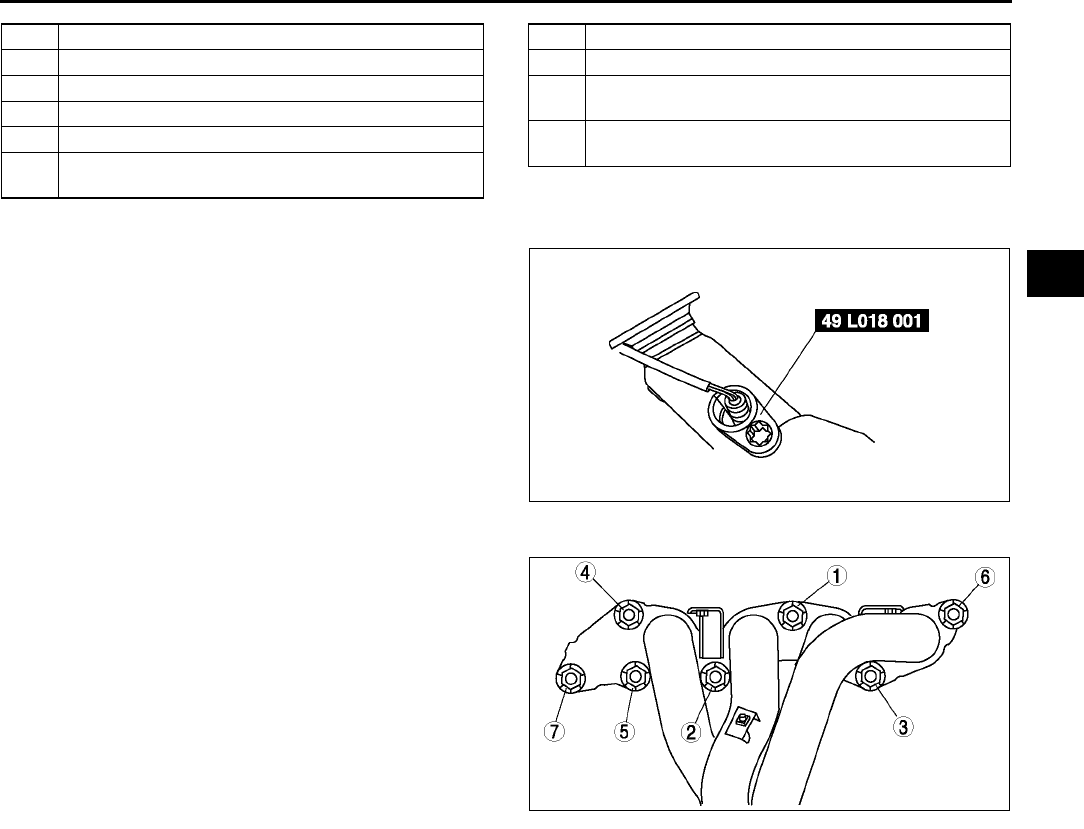 49 L018 001

4
1
6
7
5
2
3