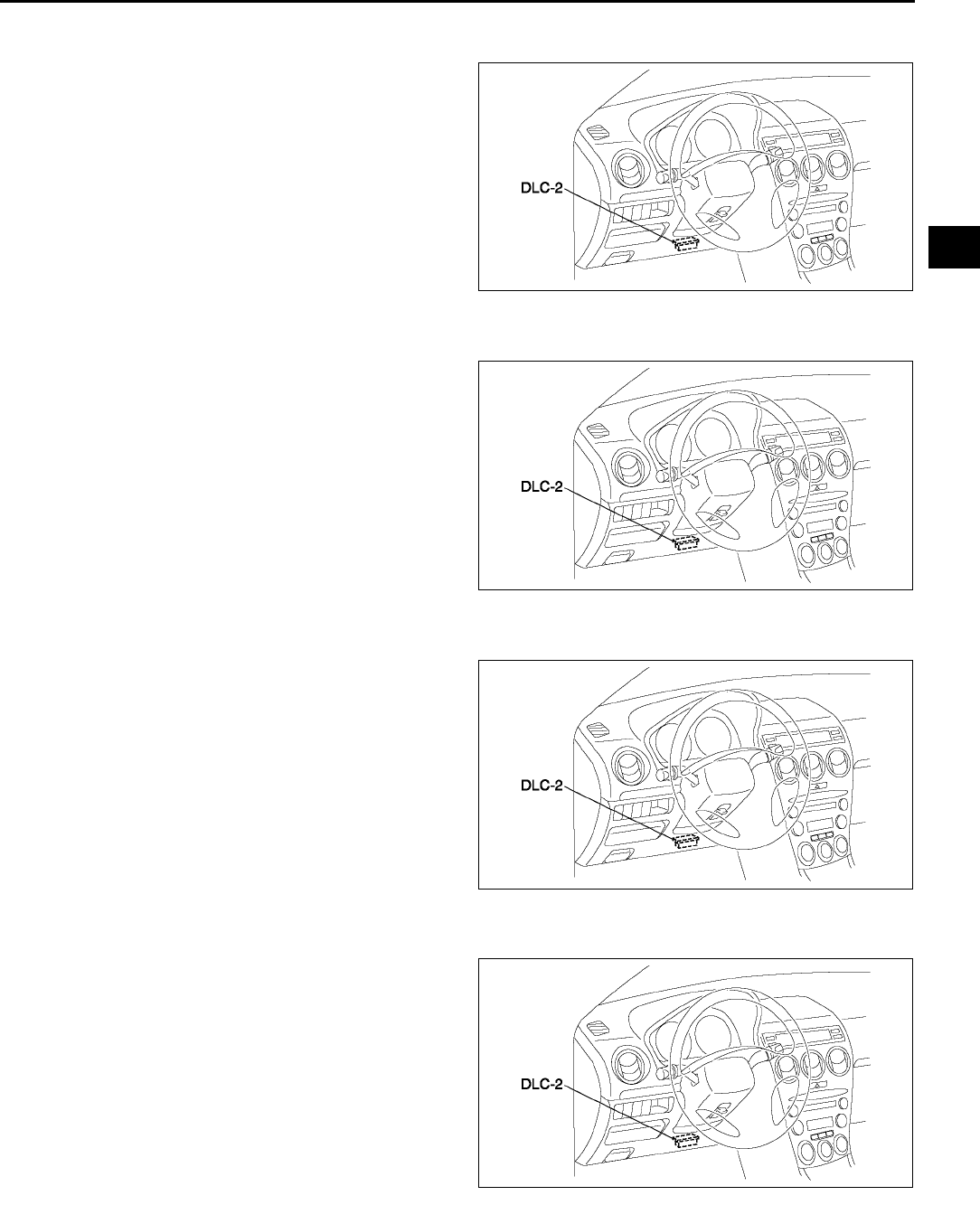 DLC-2

DLC-2

DLC-2

DLC-2