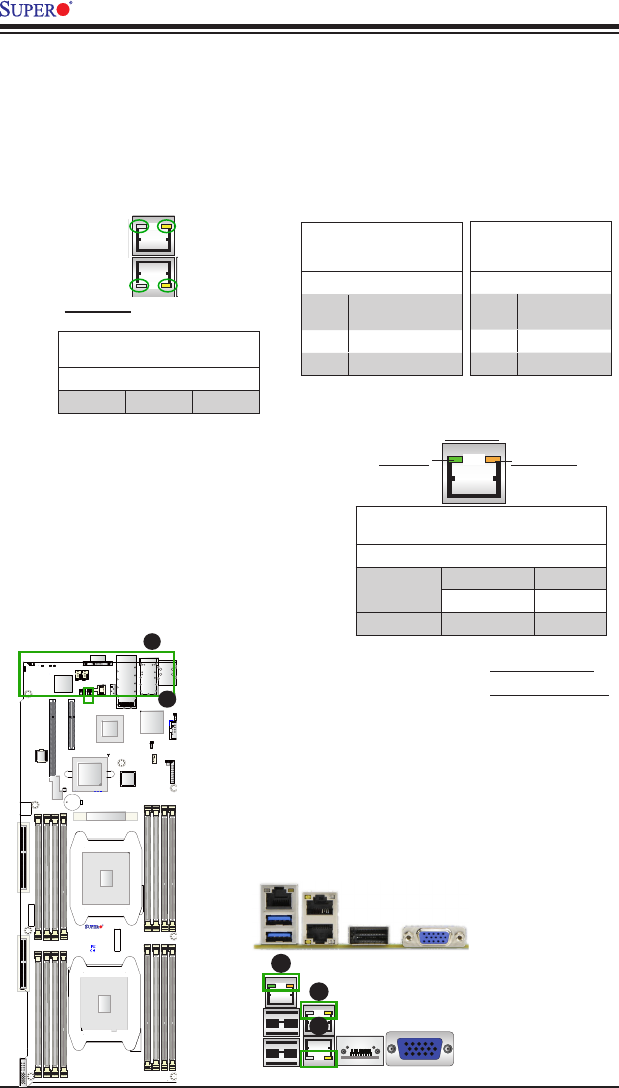 SUPER